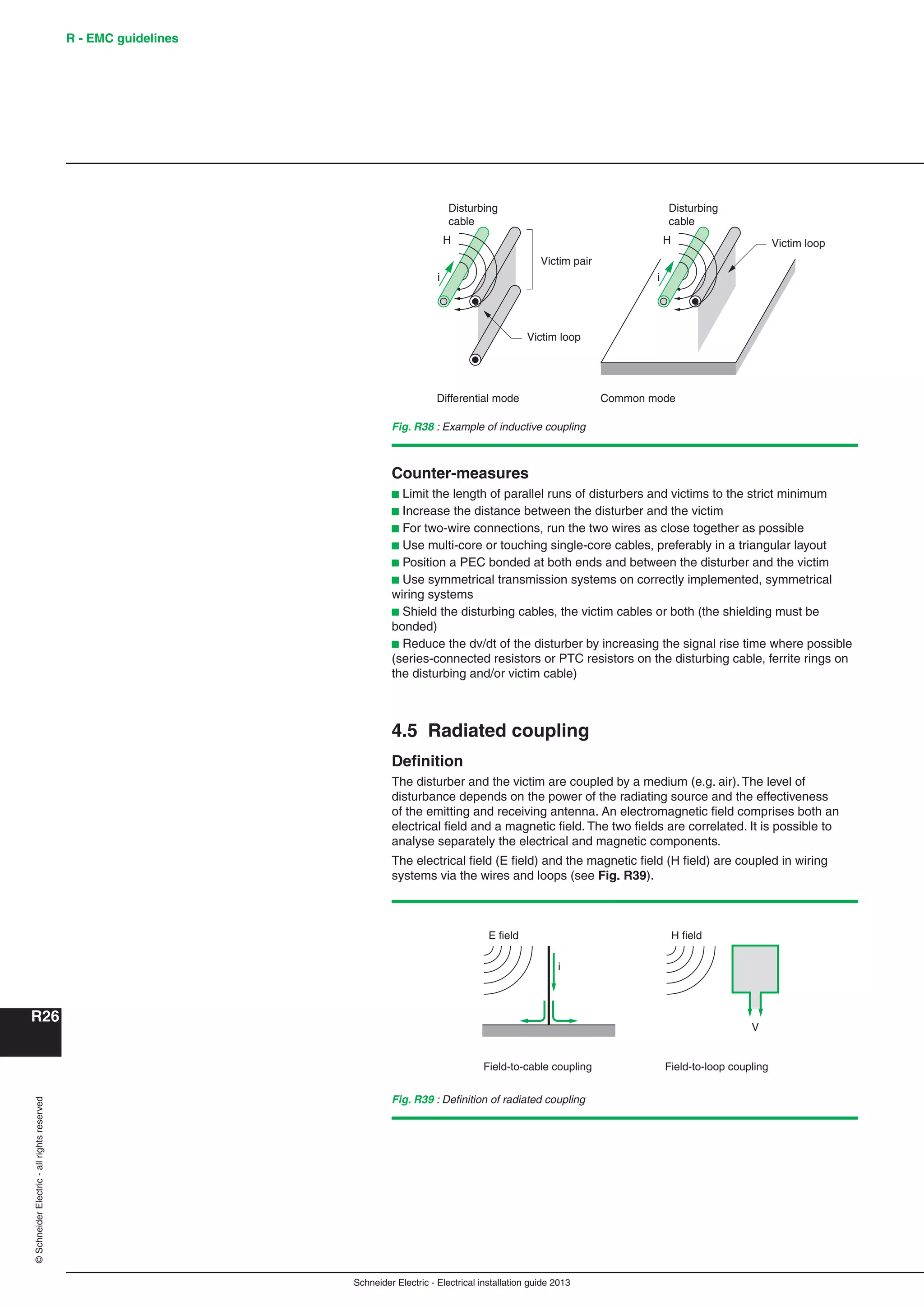 R - EMC guidelines

Disturbing cable

H

i

Victim pair

Victim loop

Differential mode

Disturbing cable

H

i

Victim loop

Common mode

Fig. R38 : Example of inductive coupling

Counter-measures

■ Limit the length of parallel runs of disturbers and victims to the strict minimum
■ Increase the distance between the disturber and the victim
■ For two-wire connections, run the two wires as close together as possible
■ Use multi-core or touching single-core cables, preferably in a triangular layout
■ Position a PEC bonded at both ends and between the disturber and the victim
■ Use symmetrical transmission systems on correctly implemented, symmetrical wiring systems
■ Shield the disturbing cables, the victim cables or both (the shielding must be bonded)
■ Reduce the dv/dt of the disturber by increasing the signal rise time where possible (series-connected resistors or PTC resistors on the disturbing cable, ferrite rings on the disturbing and/or victim cable)

4.5 Radiated coupling

Definition

The disturber and the victim are coupled by a medium (e.g. air). The level of disturbance depends on the power of the radiating source and the effectiveness of the emitting and receiving antenna. An electromagnetic field comprises both an electrical field and a magnetic field. The two fields are correlated. It is possible to analyse separately the electrical and magnetic components.

The electrical field (E field) and the magnetic field (H field) are coupled in wiring systems via the wires and loops (see Fig. R39).

E field

i

Field-to-cable coupling

H field

V

Field-to-loop coupling

Fig. R39 : Definition of radiated coupling

R26

© Schneider Electric - all rights reserved

Schneider Electric - Electrical installation guide 2013