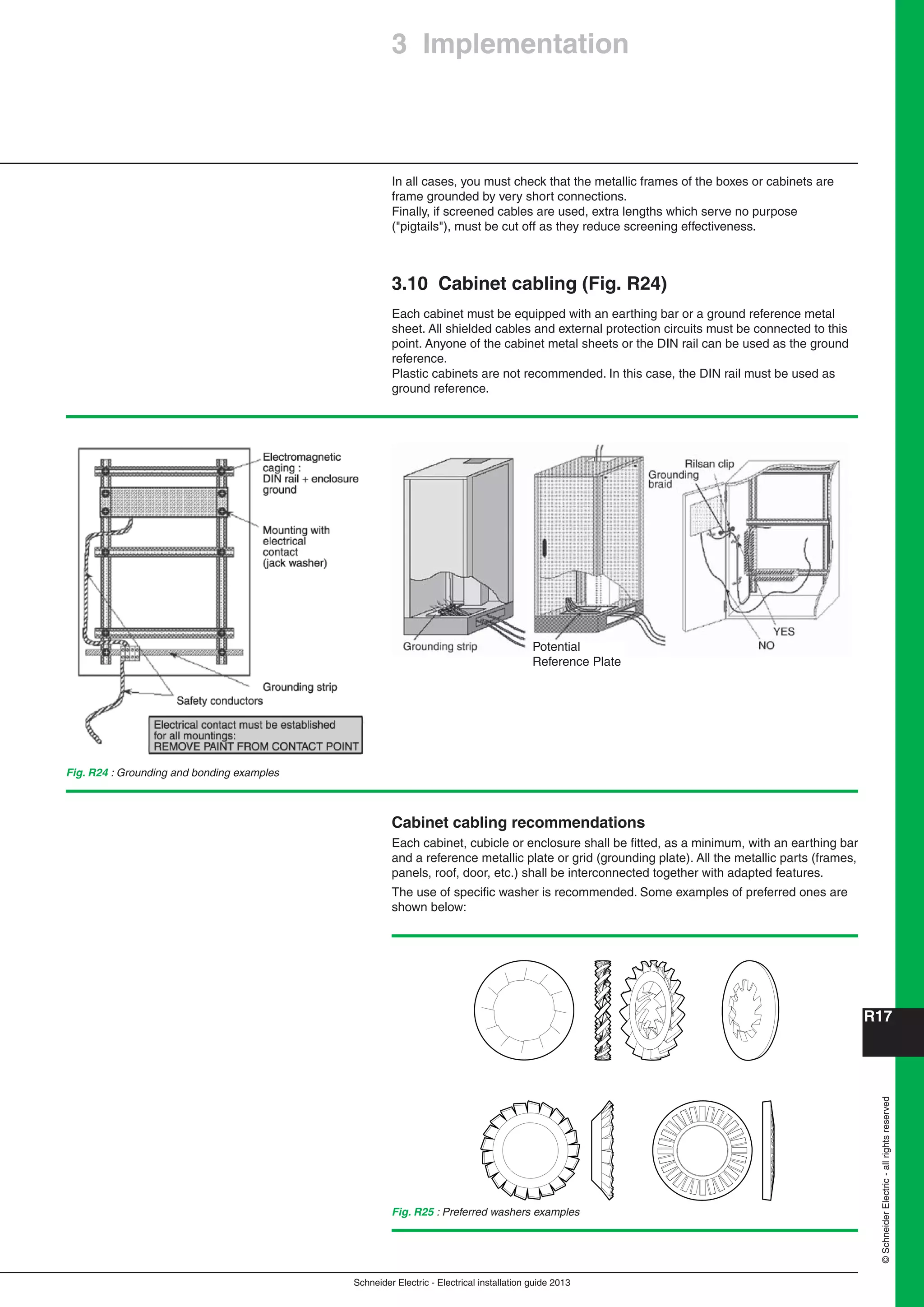 3 Implementation

In all cases, you must check that the metallic frames of the boxes or cabinets are frame grounded by very short connections.
Finally, if screened cables are used, extra lengths which serve no purpose ("pigtails"), must be cut off as they reduce screening effectiveness.

3.10 Cabinet cabling (Fig. R24)

Each cabinet must be equipped with an earthing bar or a ground reference metal sheet. All shielded cables and external protection circuits must be connected to this point. Anyone of the cabinet metal sheets or the DIN rail can be used as the ground reference.
Plastic cabinets are not recommended. In this case, the DIN rail must be used as ground reference.

Electromagnetic caging : DIN rail + enclosure ground

Mounting with electrical contact (jack washer)

Grounding strip

Safety conductors

Electrical contact must be established for all mountings: REMOVE PAINT FROM CONTACT POINT

Grounding strip

Potential Reference Plate

Rilsan clip

Grounding braid

YES

NO

Fig. R24 : Grounding and bonding examples

Cabinet cabling recommendations

Each cabinet, cubicle or enclosure shall be fitted, as a minimum, with an earthing bar and a reference metallic plate or grid (grounding plate). All the metallic parts (frames, panels, roof, door, etc.) shall be interconnected together with adapted features.

The use of specific washer is recommended. Some examples of preferred ones are shown below:

Fig. R25 : Preferred washers examples

R17

© Schneider Electric - all rights reserved

Schneider Electric - Electrical installation guide 2013