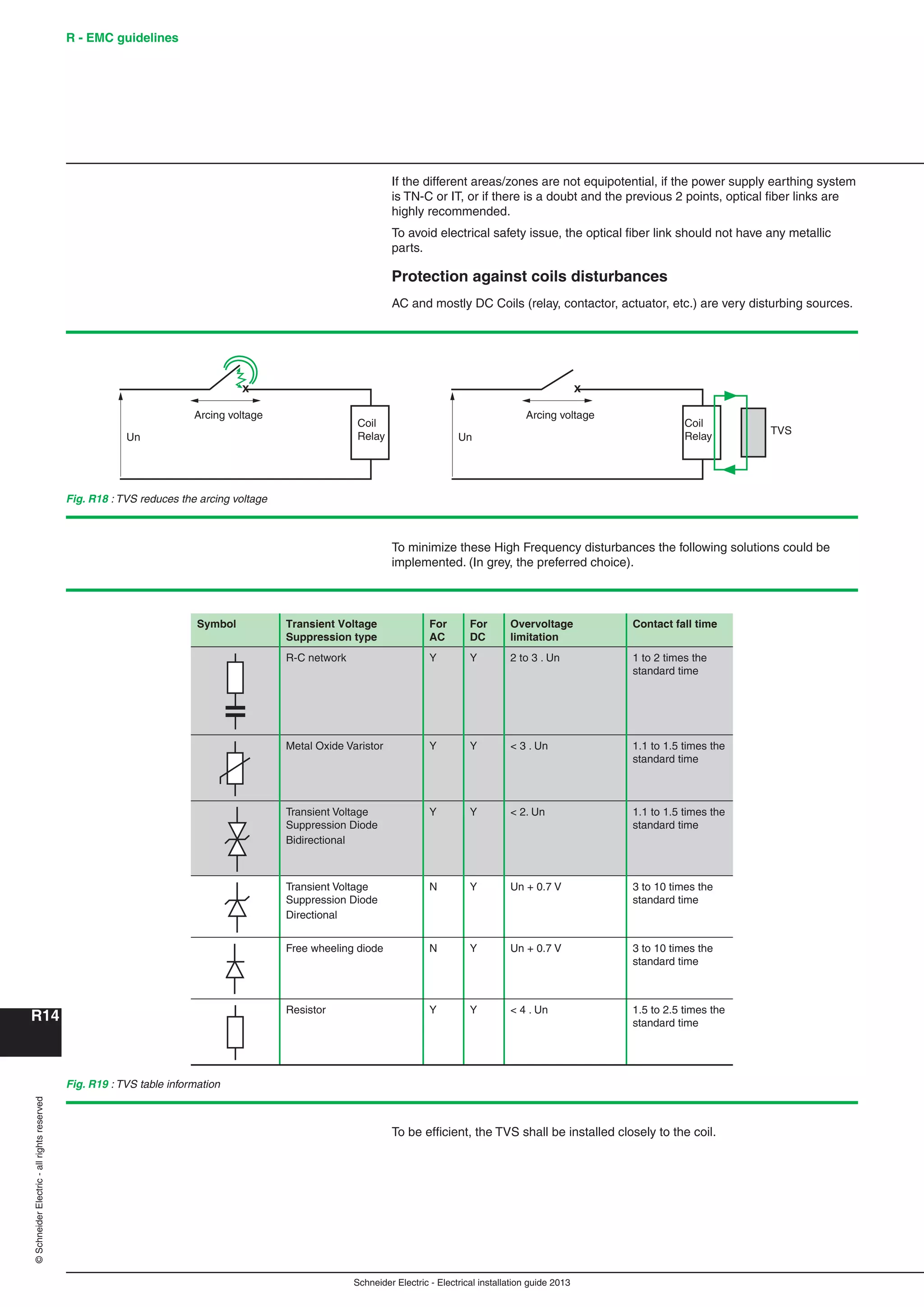 R - EMC guidelines

If the different areas/zones are not equipotential, if the power supply earthing system is TN-C or IT, or if there is a doubt and the previous 2 points, optical fiber links are highly recommended.

To avoid electrical safety issue, the optical fiber link should not have any metallic parts.

Protection against coils disturbances

AC and mostly DC Coils (relay, contactor, actuator, etc.) are very disturbing sources.

x
Arcing voltage
Un
Coil Relay

x
Arcing voltage
Un
Coil Relay
TVS

Fig. R18 : TVS reduces the arcing voltage

To minimize these High Frequency disturbances the following solutions could be implemented. (In grey, the preferred choice).

| Symbol | Transient Voltage Suppression type | For AC | For DC | Overvoltage limitation | Contact fall time |
|---|---|---|---|---|---|
| | R-C network | Y | Y | 2 to 3 . Un | 1 to 2 times the standard time |
| | Metal Oxide Varistor | Y | Y | < 3 . Un | 1.1 to 1.5 times the standard time |
| | Transient Voltage Suppression Diode Bidirectional | Y | Y | < 2. Un | 1.1 to 1.5 times the standard time |
| | Transient Voltage Suppression Diode Directional | N | Y | Un + 0.7 V | 3 to 10 times the standard time |
| | Free wheeling diode | N | Y | Un + 0.7 V | 3 to 10 times the standard time |
| | Resistor | Y | Y | < 4 . Un | 1.5 to 2.5 times the standard time |

Fig. R19 : TVS table information

To be efficient, the TVS shall be installed closely to the coil.

R14

© Schneider Electric - all rights reserved

Schneider Electric - Electrical installation guide 2013