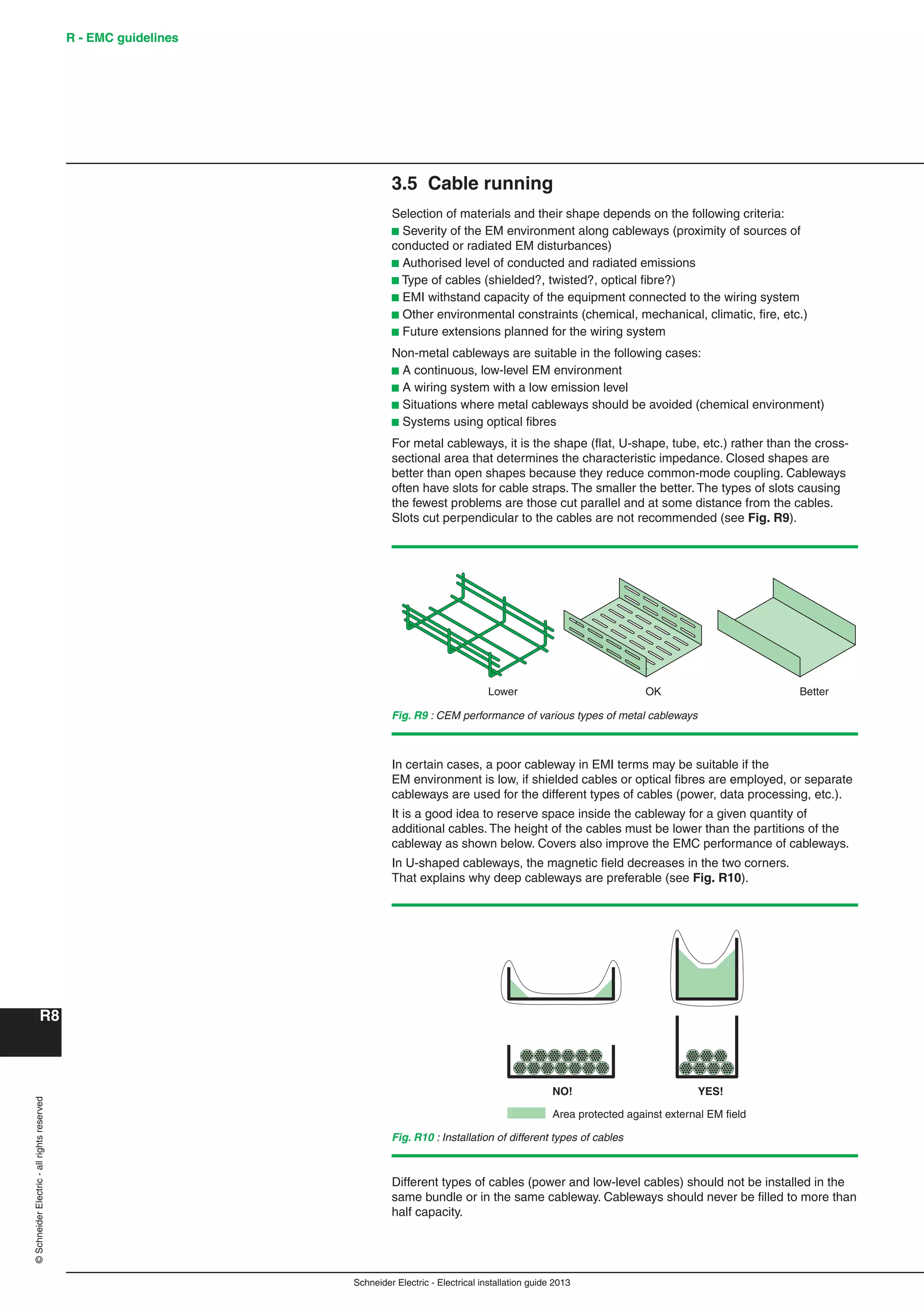 R - EMC guidelines

3.5 Cable running

Selection of materials and their shape depends on the following criteria:
■ Severity of the EM environment along cableways (proximity of sources of conducted or radiated EM disturbances)
■ Authorised level of conducted and radiated emissions
■ Type of cables (shielded?, twisted?, optical fibre?)
■ EMI withstand capacity of the equipment connected to the wiring system
■ Other environmental constraints (chemical, mechanical, climatic, fire, etc.)
■ Future extensions planned for the wiring system

Non-metal cableways are suitable in the following cases:
■ A continuous, low-level EM environment
■ A wiring system with a low emission level
■ Situations where metal cableways should be avoided (chemical environment)
■ Systems using optical fibres

For metal cableways, it is the shape (flat, U-shape, tube, etc.) rather than the cross-sectional area that determines the characteristic impedance. Closed shapes are better than open shapes because they reduce common-mode coupling. Cableways often have slots for cable straps. The smaller the better. The types of slots causing the fewest problems are those cut parallel and at some distance from the cables. Slots cut perpendicular to the cables are not recommended (see Fig. R9).

Lower

OK

Better

Fig. R9 : CEM performance of various types of metal cableways

In certain cases, a poor cableway in EMI terms may be suitable if the EM environment is low, if shielded cables or optical fibres are employed, or separate cableways are used for the different types of cables (power, data processing, etc.).

It is a good idea to reserve space inside the cableway for a given quantity of additional cables. The height of the cables must be lower than the partitions of the cableway as shown below. Covers also improve the EMC performance of cableways.

In U-shaped cableways, the magnetic field decreases in the two corners. That explains why deep cableways are preferable (see Fig. R10).

NO!

YES!

Area protected against external EM field

Fig. R10 : Installation of different types of cables

Different types of cables (power and low-level cables) should not be installed in the same bundle or in the same cableway. Cableways should never be filled to more than half capacity.

R8

© Schneider Electric - all rights reserved

Schneider Electric - Electrical installation guide 2013