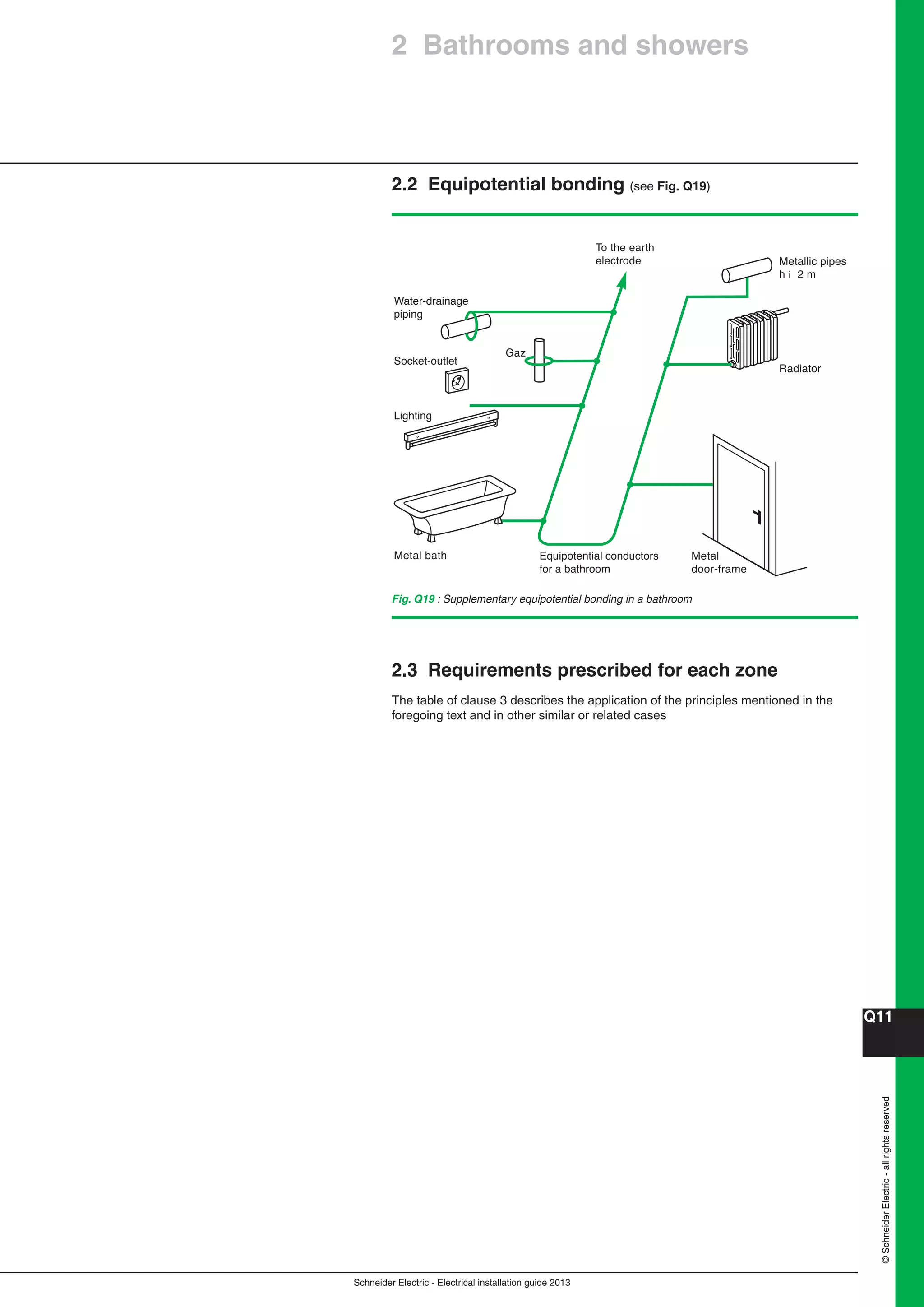 2 Bathrooms and showers

2.2 Equipotential bonding (see Fig. Q19)

To the earth electrode

Metallic pipes h i 2 m

Water-drainage piping

Gaz

Socket-outlet

Radiator

Lighting

Metal bath

Equipotential conductors for a bathroom

Metal door-frame

Fig. Q19 : Supplementary equipotential bonding in a bathroom

2.3 Requirements prescribed for each zone

The table of clause 3 describes the application of the principles mentioned in the foregoing text and in other similar or related cases

Q11

© Schneider Electric - all rights reserved

Schneider Electric - Electrical installation guide 2013