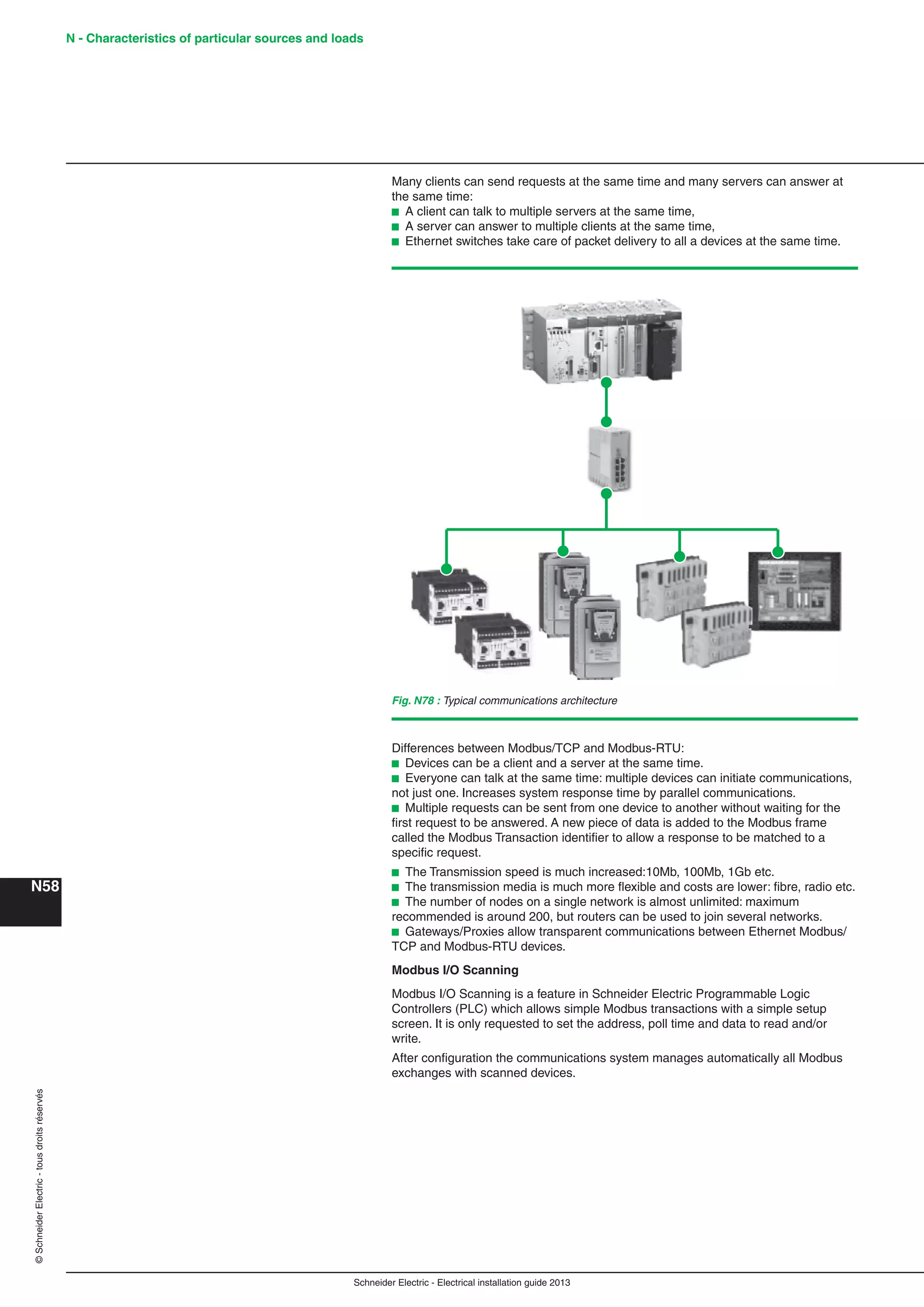 N - Characteristics of particular sources and loads

Many clients can send requests at the same time and many servers can answer at the same time:
■ A client can talk to multiple servers at the same time,
■ A server can answer to multiple clients at the same time,
■ Ethernet switches take care of packet delivery to all a devices at the same time.

Fig. N78 : Typical communications architecture

Differences between Modbus/TCP and Modbus-RTU:
■ Devices can be a client and a server at the same time.
■ Everyone can talk at the same time: multiple devices can initiate communications, not just one. Increases system response time by parallel communications.
■ Multiple requests can be sent from one device to another without waiting for the first request to be answered. A new piece of data is added to the Modbus frame called the Modbus Transaction identifier to allow a response to be matched to a specific request.
■ The Transmission speed is much increased:10Mb, 100Mb, 1Gb etc.
■ The transmission media is much more flexible and costs are lower: fibre, radio etc.
■ The number of nodes on a single network is almost unlimited: maximum recommended is around 200, but routers can be used to join several networks.
■ Gateways/Proxies allow transparent communications between Ethernet Modbus/TCP and Modbus-RTU devices.

Modbus I/O Scanning

Modbus I/O Scanning is a feature in Schneider Electric Programmable Logic Controllers (PLC) which allows simple Modbus transactions with a simple setup screen. It is only requested to set the address, poll time and data to read and/or write.

After configuration the communications system manages automatically all Modbus exchanges with scanned devices.

N58

© Schneider Electric - tous droits réservés

Schneider Electric - Electrical installation guide 2013