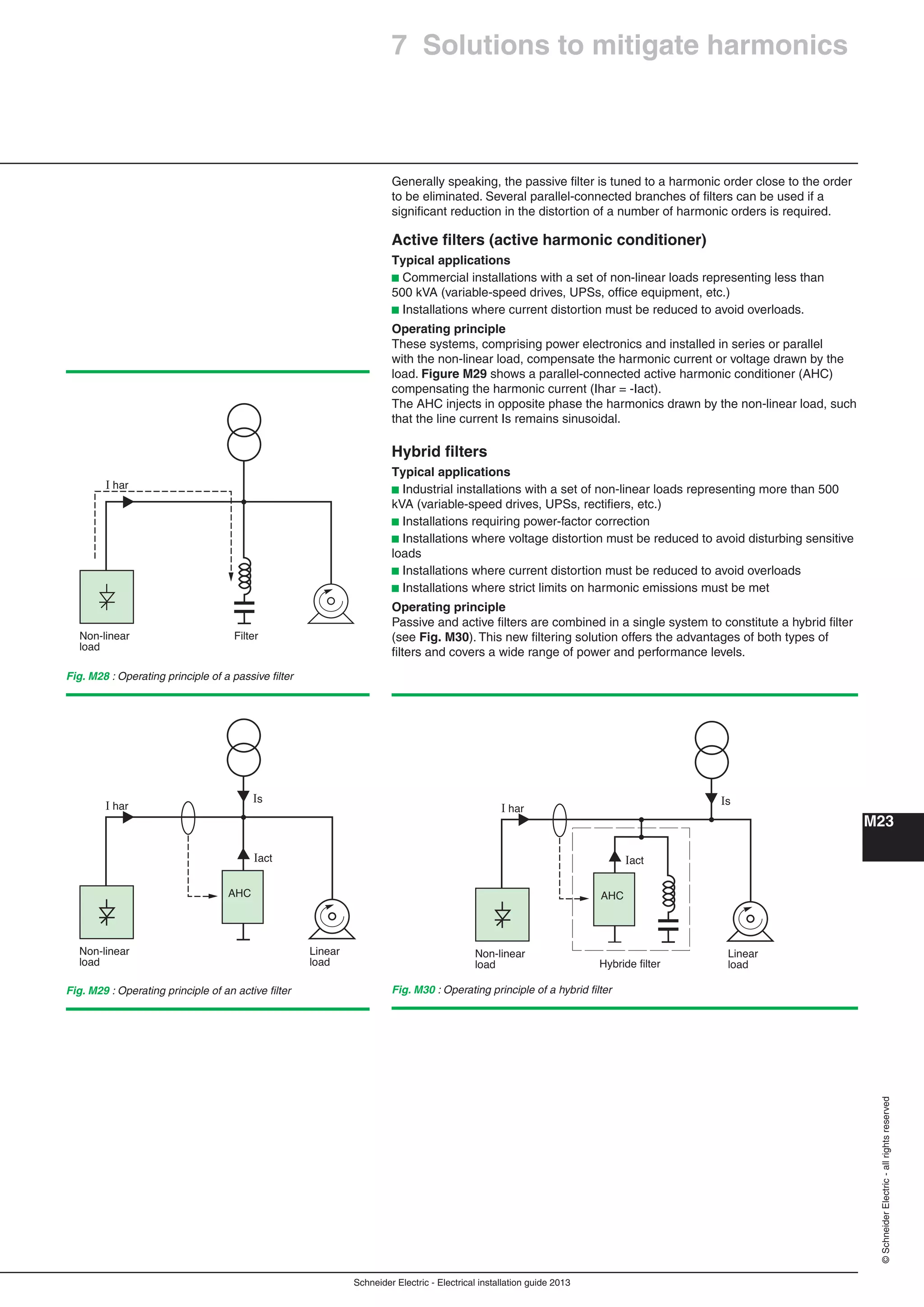 7 Solutions to mitigate harmonics

Generally speaking, the passive filter is tuned to a harmonic order close to the order to be eliminated. Several parallel-connected branches of filters can be used if a significant reduction in the distortion of a number of harmonic orders is required.

Active filters (active harmonic conditioner)

Typical applications

■ Commercial installations with a set of non-linear loads representing less than 500 kVA (variable-speed drives, UPSs, office equipment, etc.)

■ Installations where current distortion must be reduced to avoid overloads.

Operating principle

These systems, comprising power electronics and installed in series or parallel with the non-linear load, compensate the harmonic current or voltage drawn by the load. Figure M29 shows a parallel-connected active harmonic conditioner (AHC) compensating the harmonic current (Ihar = -Iact).
The AHC injects in opposite phase the harmonics drawn by the non-linear load, such that the line current Is remains sinusoidal.

Hybrid filters

Typical applications

■ Industrial installations with a set of non-linear loads representing more than 500 kVA (variable-speed drives, UPSs, rectifiers, etc.)

■ Installations requiring power-factor correction

■ Installations where voltage distortion must be reduced to avoid disturbing sensitive loads

■ Installations where current distortion must be reduced to avoid overloads

■ Installations where strict limits on harmonic emissions must be met

Operating principle

Passive and active filters are combined in a single system to constitute a hybrid filter (see Fig. M30). This new filtering solution offers the advantages of both types of filters and covers a wide range of power and performance levels.

I har

Non-linear load

Filter

Fig. M28 : Operating principle of a passive filter

Is

I har

Iact

AHC

Non-linear load

Linear load

Fig. M29 : Operating principle of an active filter

Is

I har

Iact

AHC

Non-linear load

Hybride filter

Linear load

Fig. M30 : Operating principle of a hybrid filter

M23

© Schneider Electric - all rights reserved

Schneider Electric - Electrical installation guide 2013