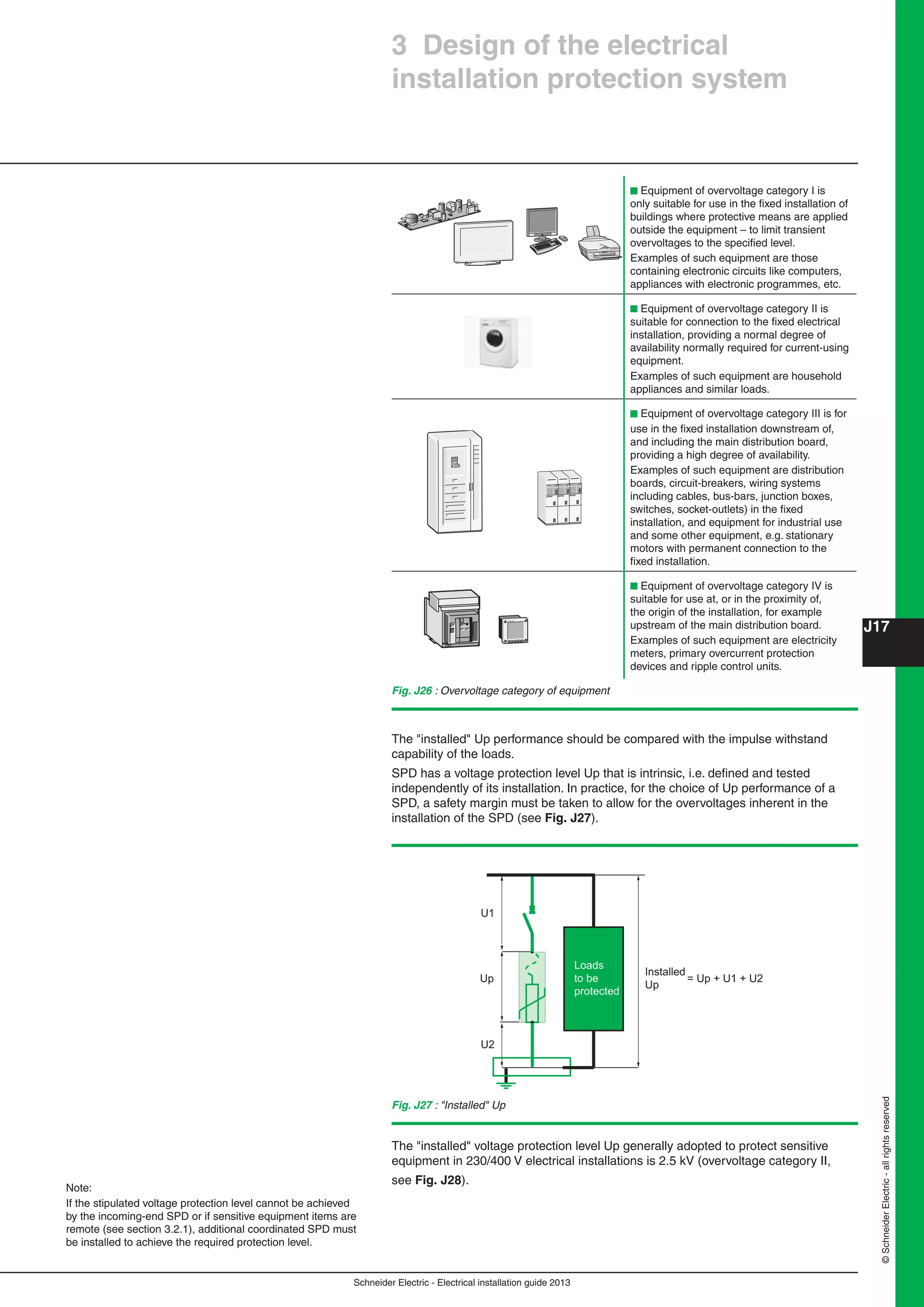 3 Design of the electrical installation protection system

■ Equipment of overvoltage category I is only suitable for use in the fixed installation of buildings where protective means are applied outside the equipment – to limit transient overvoltages to the specified level.

Examples of such equipment are those containing electronic circuits like computers, appliances with electronic programmes, etc.

■ Equipment of overvoltage category II is suitable for connection to the fixed electrical installation, providing a normal degree of availability normally required for current-using equipment.

Examples of such equipment are household appliances and similar loads.

■ Equipment of overvoltage category III is for use in the fixed installation downstream of, and including the main distribution board, providing a high degree of availability.

Examples of such equipment are distribution boards, circuit-breakers, wiring systems including cables, bus-bars, junction boxes, switches, socket-outlets) in the fixed installation, and equipment for industrial use and some other equipment, e.g. stationary motors with permanent connection to the fixed installation.

■ Equipment of overvoltage category IV is suitable for use at, or in the proximity of, the origin of the installation, for example upstream of the main distribution board.

Examples of such equipment are electricity meters, primary overcurrent protection devices and ripple control units.

J17

Fig. J26 : Overvoltage category of equipment

The "installed" Up performance should be compared with the impulse withstand capability of the loads.

SPD has a voltage protection level Up that is intrinsic, i.e. defined and tested independently of its installation. In practice, for the choice of Up performance of a SPD, a safety margin must be taken to allow for the overvoltages inherent in the installation of the SPD (see Fig. J27).

U1

Up

U2

Loads to be protected

Installed Up = Up + U1 + U2

Fig. J27 : "Installed" Up

The "installed" voltage protection level Up generally adopted to protect sensitive equipment in 230/400 V electrical installations is 2.5 kV (overvoltage category II, see Fig. J28).

Note:
If the stipulated voltage protection level cannot be achieved by the incoming-end SPD or if sensitive equipment items are remote (see section 3.2.1), additional coordinated SPD must be installed to achieve the required protection level.

© Schneider Electric - all rights reserved

Schneider Electric - Electrical installation guide 2013