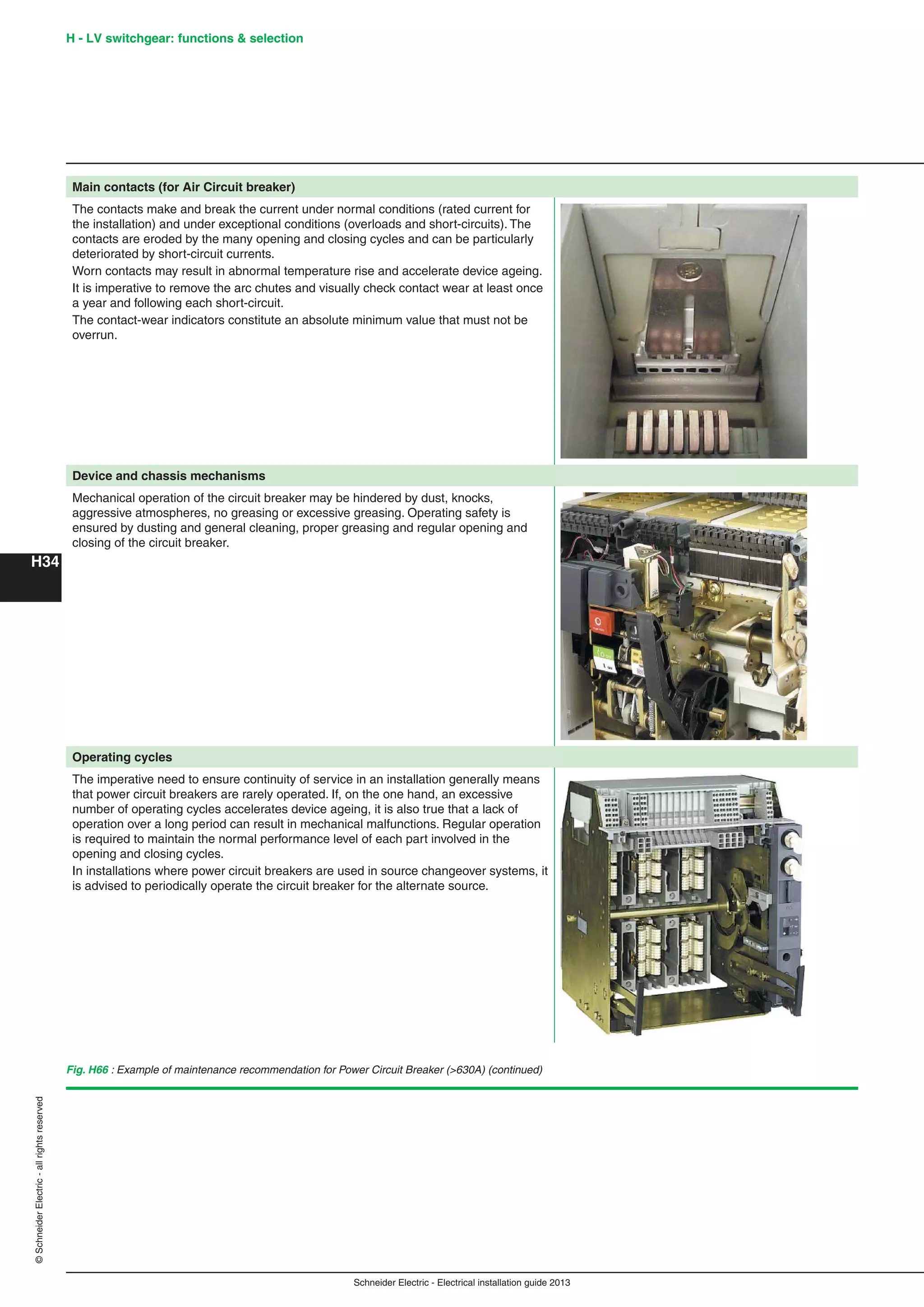 H - LV switchgear: functions & selection

Main contacts (for Air Circuit breaker)

The contacts make and break the current under normal conditions (rated current for the installation) and under exceptional conditions (overloads and short-circuits). The contacts are eroded by the many opening and closing cycles and can be particularly deteriorated by short-circuit currents.

Worn contacts may result in abnormal temperature rise and accelerate device ageing.

It is imperative to remove the arc chutes and visually check contact wear at least once a year and following each short-circuit.

The contact-wear indicators constitute an absolute minimum value that must not be overrun.

Device and chassis mechanisms

Mechanical operation of the circuit breaker may be hindered by dust, knocks, aggressive atmospheres, no greasing or excessive greasing. Operating safety is ensured by dusting and general cleaning, proper greasing and regular opening and closing of the circuit breaker.

H34

Operating cycles

The imperative need to ensure continuity of service in an installation generally means that power circuit breakers are rarely operated. If, on the one hand, an excessive number of operating cycles accelerates device ageing, it is also true that a lack of operation over a long period can result in mechanical malfunctions. Regular operation is required to maintain the normal performance level of each part involved in the opening and closing cycles.

In installations where power circuit breakers are used in source changeover systems, it is advised to periodically operate the circuit breaker for the alternate source.

Fig. H66 : Example of maintenance recommendation for Power Circuit Breaker (>630A) (continued)

© Schneider Electric - all rights reserved

Schneider Electric - Electrical installation guide 2013