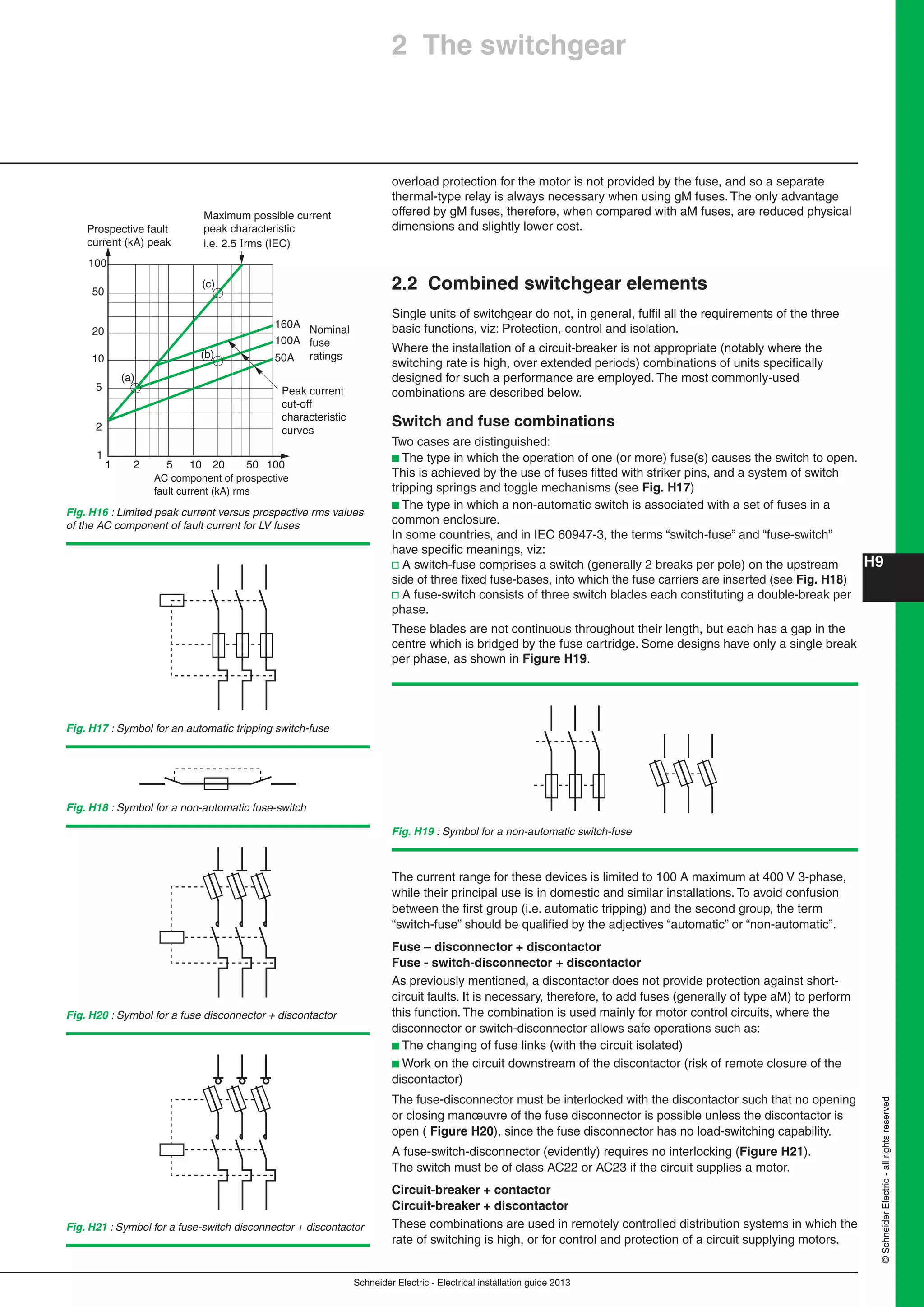 2 The switchgear

Prospective fault current (kA) peak

Maximum possible current peak characteristic i.e. 2.5 Irms (IEC)

100
50
20
10
5
2
1

(c)
(b)
(a)

160A
100A
50A

Nominal fuse ratings

Peak current cut-off characteristic curves

1 2 5 10 20 50 100

AC component of prospective fault current (kA) rms

Fig. H16 : Limited peak current versus prospective rms values of the AC component of fault current for LV fuses

Fig. H17 : Symbol for an automatic tripping switch-fuse

Fig. H18 : Symbol for a non-automatic fuse-switch

Fig. H20 : Symbol for a fuse disconnector + discontactor

Fig. H21 : Symbol for a fuse-switch disconnector + discontactor

overload protection for the motor is not provided by the fuse, and so a separate thermal-type relay is always necessary when using gM fuses. The only advantage offered by gM fuses, therefore, when compared with aM fuses, are reduced physical dimensions and slightly lower cost.

2.2 Combined switchgear elements

Single units of switchgear do not, in general, fulfil all the requirements of the three basic functions, viz: Protection, control and isolation.

Where the installation of a circuit-breaker is not appropriate (notably where the switching rate is high, over extended periods) combinations of units specifically designed for such a performance are employed. The most commonly-used combinations are described below.

Switch and fuse combinations

Two cases are distinguished:
■ The type in which the operation of one (or more) fuse(s) causes the switch to open. This is achieved by the use of fuses fitted with striker pins, and a system of switch tripping springs and toggle mechanisms (see Fig. H17)
■ The type in which a non-automatic switch is associated with a set of fuses in a common enclosure.
In some countries, and in IEC 60947-3, the terms “switch-fuse” and “fuse-switch” have specific meanings, viz:
□ A switch-fuse comprises a switch (generally 2 breaks per pole) on the upstream side of three fixed fuse-bases, into which the fuse carriers are inserted (see Fig. H18)
□ A fuse-switch consists of three switch blades each constituting a double-break per phase.

These blades are not continuous throughout their length, but each has a gap in the centre which is bridged by the fuse cartridge. Some designs have only a single break per phase, as shown in Figure H19.

Fig. H19 : Symbol for a non-automatic switch-fuse

The current range for these devices is limited to 100 A maximum at 400 V 3-phase, while their principal use is in domestic and similar installations. To avoid confusion between the first group (i.e. automatic tripping) and the second group, the term “switch-fuse” should be qualified by the adjectives “automatic” or “non-automatic”.

Fuse – disconnector + discontactor
Fuse - switch-disconnector + discontactor

As previously mentioned, a discontactor does not provide protection against short-circuit faults. It is necessary, therefore, to add fuses (generally of type aM) to perform this function. The combination is used mainly for motor control circuits, where the disconnector or switch-disconnector allows safe operations such as:
■ The changing of fuse links (with the circuit isolated)
■ Work on the circuit downstream of the discontactor (risk of remote closure of the discontactor)

The fuse-disconnector must be interlocked with the discontactor such that no opening or closing manœuvre of the fuse disconnector is possible unless the discontactor is open ( Figure H20), since the fuse disconnector has no load-switching capability.

A fuse-switch-disconnector (evidently) requires no interlocking (Figure H21). The switch must be of class AC22 or AC23 if the circuit supplies a motor.

Circuit-breaker + contactor
Circuit-breaker + discontactor

These combinations are used in remotely controlled distribution systems in which the rate of switching is high, or for control and protection of a circuit supplying motors.

H9

© Schneider Electric - all rights reserved

Schneider Electric - Electrical installation guide 2013