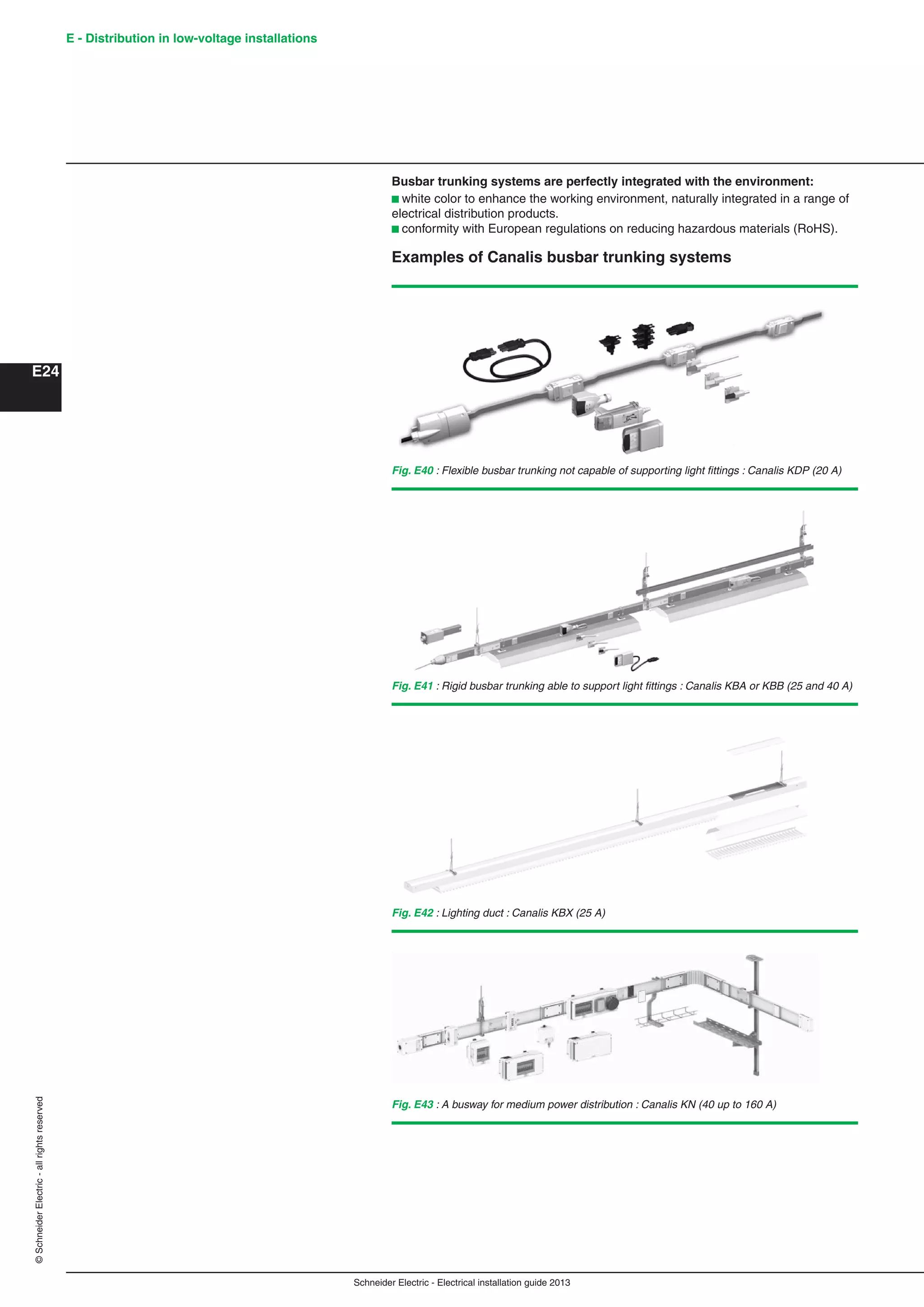 E - Distribution in low-voltage installations

E24

Busbar trunking systems are perfectly integrated with the environment:
■ white color to enhance the working environment, naturally integrated in a range of electrical distribution products.
■ conformity with European regulations on reducing hazardous materials (RoHS).

Examples of Canalis busbar trunking systems

Fig. E40 : Flexible busbar trunking not capable of supporting light fittings : Canalis KDP (20 A)

Fig. E41 : Rigid busbar trunking able to support light fittings : Canalis KBA or KBB (25 and 40 A)

Fig. E42 : Lighting duct : Canalis KBX (25 A)

Fig. E43 : A busway for medium power distribution : Canalis KN (40 up to 160 A)

© Schneider Electric - all rights reserved

Schneider Electric - Electrical installation guide 2013