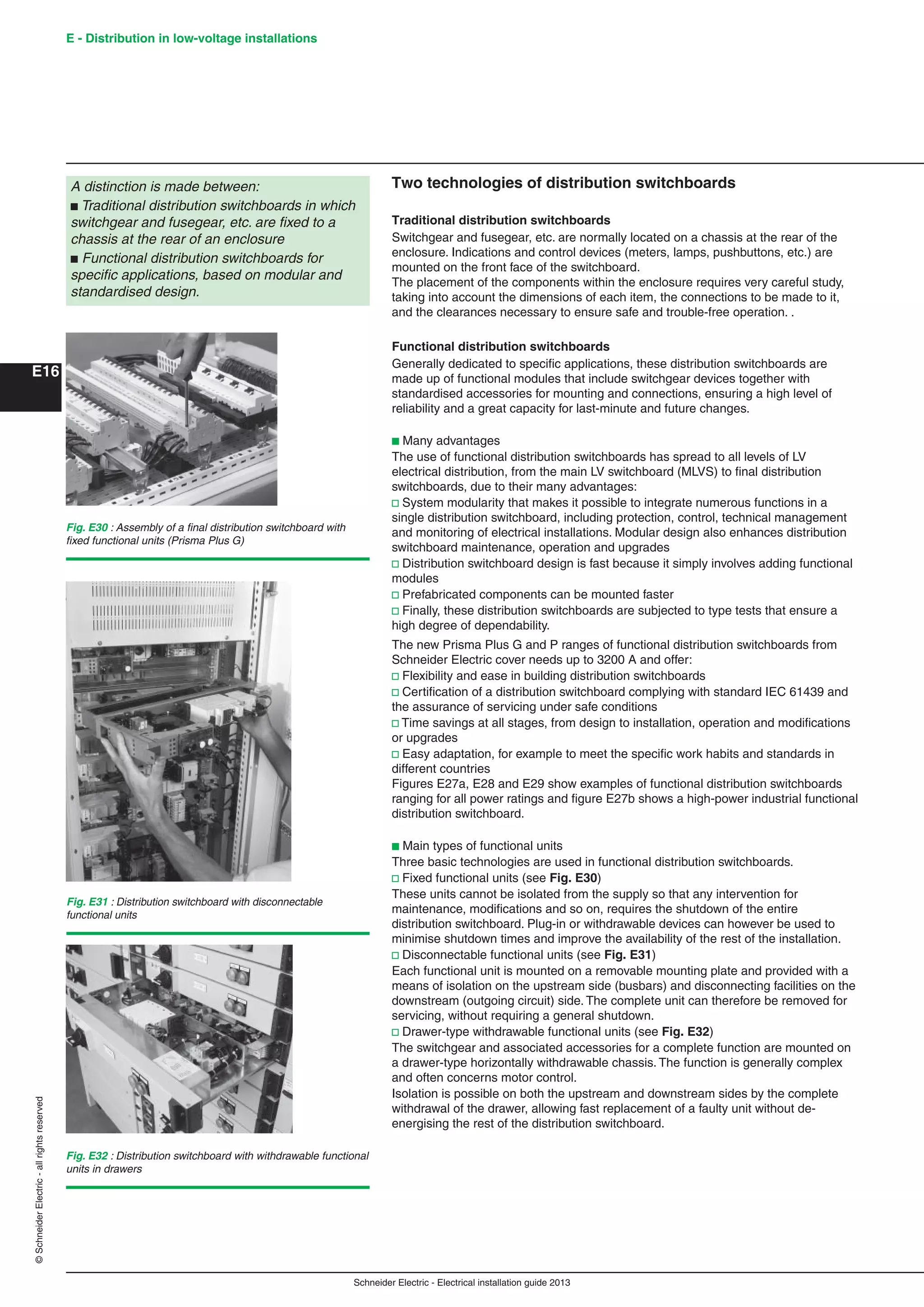 E - Distribution in low-voltage installations

A distinction is made between:
■ Traditional distribution switchboards in which switchgear and fusegear, etc. are fixed to a chassis at the rear of an enclosure
■ Functional distribution switchboards for specific applications, based on modular and standardised design.

E16

Fig. E30 : Assembly of a final distribution switchboard with fixed functional units (Prisma Plus G)

Fig. E31 : Distribution switchboard with disconnectable functional units

Fig. E32 : Distribution switchboard with withdrawable functional units in drawers

© Schneider Electric - all rights reserved

Two technologies of distribution switchboards

Traditional distribution switchboards
Switchgear and fusegear, etc. are normally located on a chassis at the rear of the enclosure. Indications and control devices (meters, lamps, pushbuttons, etc.) are mounted on the front face of the switchboard.
The placement of the components within the enclosure requires very careful study, taking into account the dimensions of each item, the connections to be made to it, and the clearances necessary to ensure safe and trouble-free operation. .

Functional distribution switchboards
Generally dedicated to specific applications, these distribution switchboards are made up of functional modules that include switchgear devices together with standardised accessories for mounting and connections, ensuring a high level of reliability and a great capacity for last-minute and future changes.

■ Many advantages
The use of functional distribution switchboards has spread to all levels of LV electrical distribution, from the main LV switchboard (MLVS) to final distribution switchboards, due to their many advantages:
□ System modularity that makes it possible to integrate numerous functions in a single distribution switchboard, including protection, control, technical management and monitoring of electrical installations. Modular design also enhances distribution switchboard maintenance, operation and upgrades
□ Distribution switchboard design is fast because it simply involves adding functional modules
□ Prefabricated components can be mounted faster
□ Finally, these distribution switchboards are subjected to type tests that ensure a high degree of dependability.
The new Prisma Plus G and P ranges of functional distribution switchboards from Schneider Electric cover needs up to 3200 A and offer:
□ Flexibility and ease in building distribution switchboards
□ Certification of a distribution switchboard complying with standard IEC 61439 and the assurance of servicing under safe conditions
□ Time savings at all stages, from design to installation, operation and modifications or upgrades
□ Easy adaptation, for example to meet the specific work habits and standards in different countries
Figures E27a, E28 and E29 show examples of functional distribution switchboards ranging for all power ratings and figure E27b shows a high-power industrial functional distribution switchboard.

■ Main types of functional units
Three basic technologies are used in functional distribution switchboards.
□ Fixed functional units (see Fig. E30)
These units cannot be isolated from the supply so that any intervention for maintenance, modifications and so on, requires the shutdown of the entire distribution switchboard. Plug-in or withdrawable devices can however be used to minimise shutdown times and improve the availability of the rest of the installation.
□ Disconnectable functional units (see Fig. E31)
Each functional unit is mounted on a removable mounting plate and provided with a means of isolation on the upstream side (busbars) and disconnecting facilities on the downstream (outgoing circuit) side. The complete unit can therefore be removed for servicing, without requiring a general shutdown.
□ Drawer-type withdrawable functional units (see Fig. E32)
The switchgear and associated accessories for a complete function are mounted on a drawer-type horizontally withdrawable chassis. The function is generally complex and often concerns motor control.
Isolation is possible on both the upstream and downstream sides by the complete withdrawal of the drawer, allowing fast replacement of a faulty unit without de-energising the rest of the distribution switchboard.

Schneider Electric - Electrical installation guide 2013