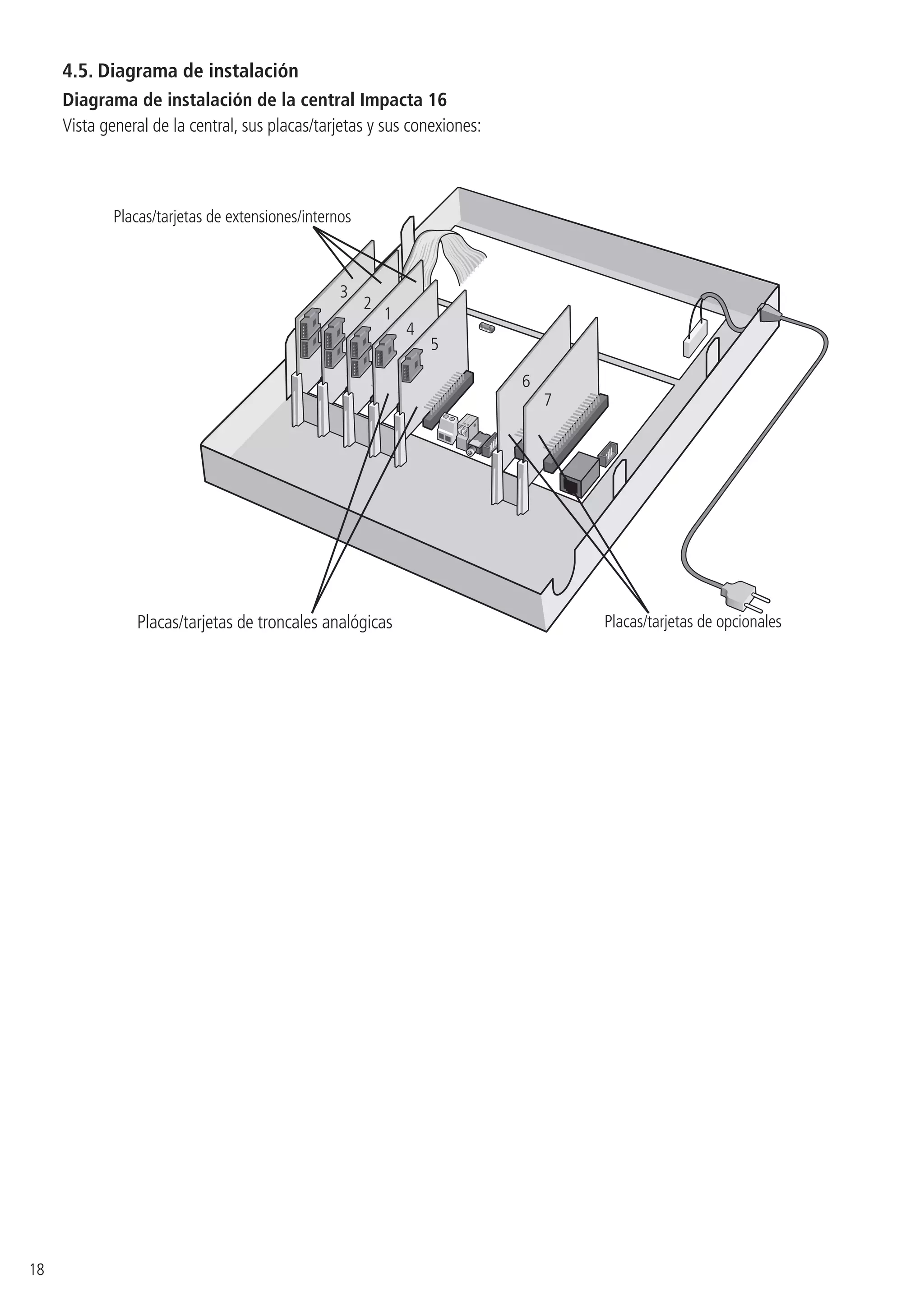 4.5. Diagrama de instalación

Diagrama de instalación de la central Impacta 16

Vista general de la central, sus placas/tarjetas y sus conexiones:

Placas/tarjetas de extensiones/internos

3
2
1
4
5
6
7

Placas/tarjetas de troncales analógicas

Placas/tarjetas de opcionales

18