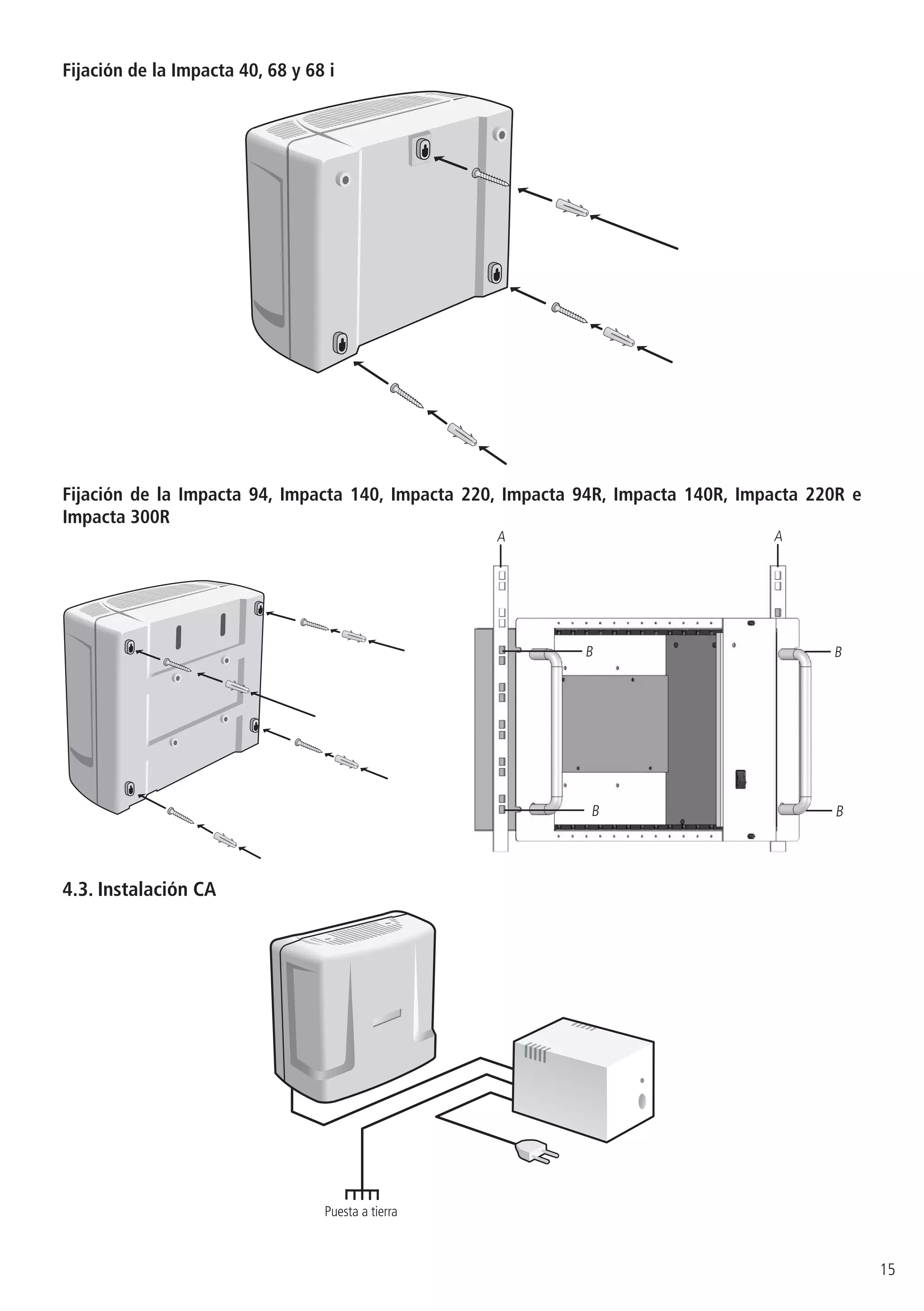 Fijación de la Impacta 40, 68 y 68 i

Fijación de la Impacta 94, Impacta 140, Impacta 220, Impacta 94R, Impacta 140R, Impacta 220R e Impacta 300R

A

A

B

B

B

B

4.3. Instalación CA

Puesta a tierra

15