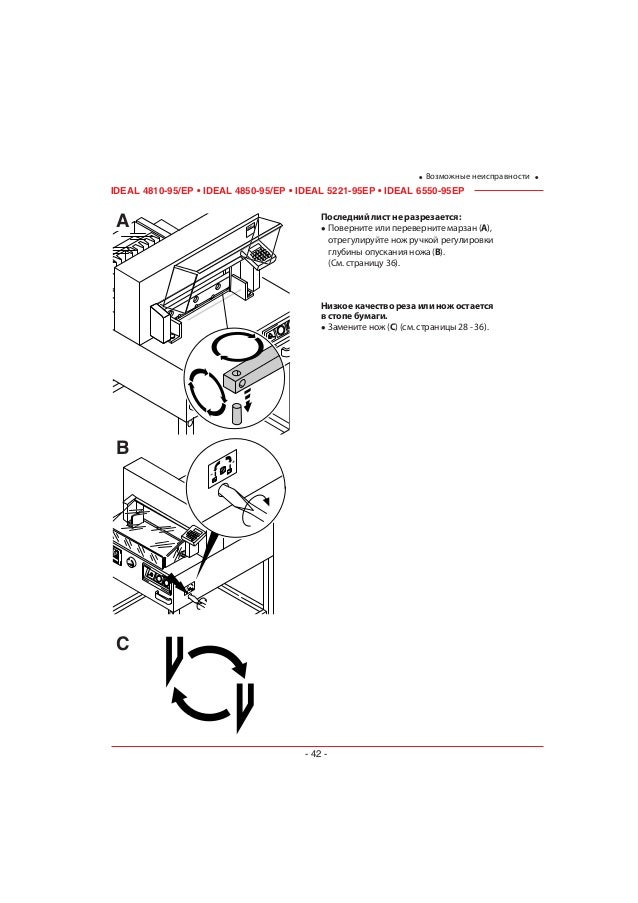 • Возможные неисправности •

IDEAL 4810-95/EP • IDEAL 4850-95/EP • IDEAL 5221-95EP • IDEAL 6550-95EP

A

B

C

Последний лист не разрезается:
• Поверните или переверните марзан (A), отрегулируйте нож ручкой регулировки глубины опускания ножа (B). (См. страницу 36).

Низкое качество реза или нож остается в стопе бумаги.
• Замените нож (C) (см. страницы 28 - 36).

- 42 -