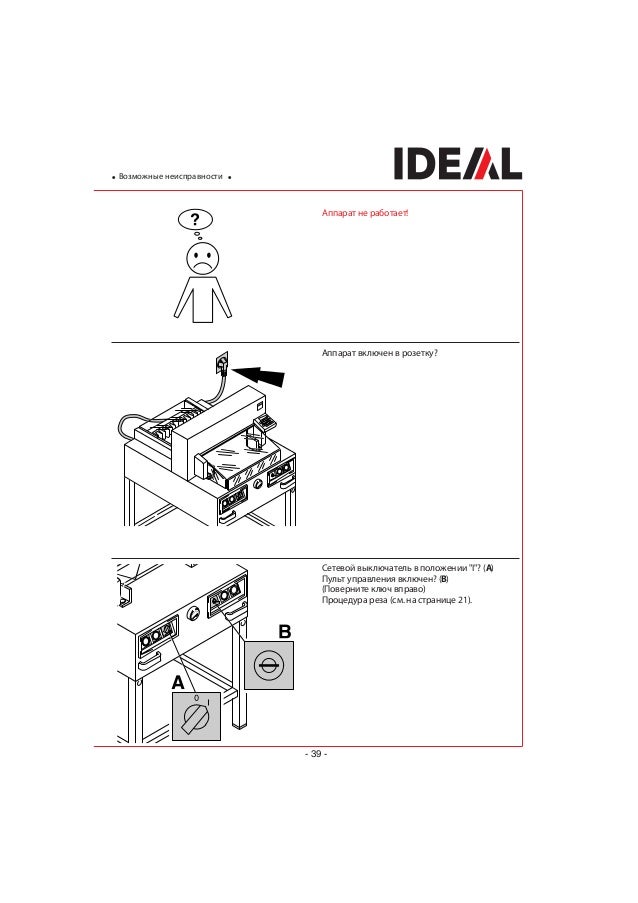 • Возможные неисправности •

IDEAL

?

Аппарат не работает!

Аппарат включен в розетку?

Сетевой выключатель в положении "I"? (A)
Пульт управления включен? (B)
(Поверните ключ вправо)
Процедура реза (см. на странице 21).

B

A

0

I

- 39 -