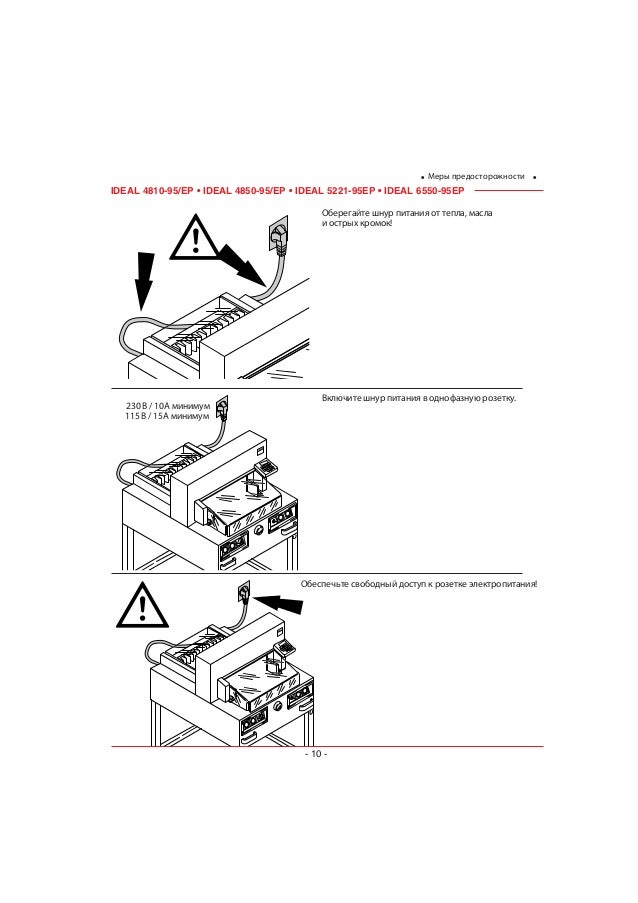 • Меры предосторожности •

IDEAL 4810-95/EP • IDEAL 4850-95/EP • IDEAL 5221-95EP • IDEAL 6550-95EP

Оберегайте шнур питания от тепла, масла и острых кромок!

230 В / 10А минимум
115 В / 15А минимум

Включите шнур питания в однофазную розетку.

Обеспечьте свободный доступ к розетке электропитания!

- 10 -