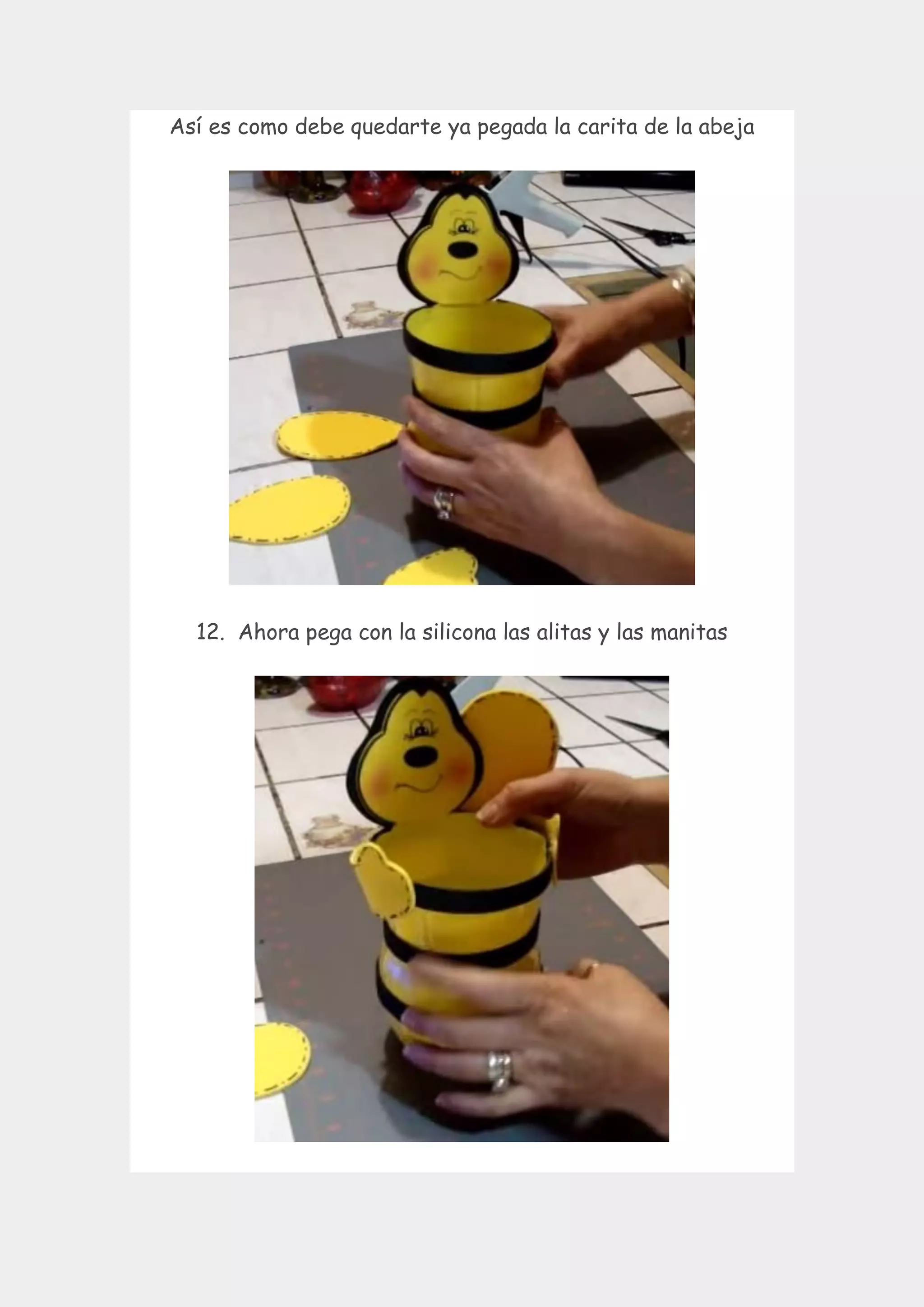 Así es como debe quedarte ya pegada la carita de la abeja

12. Ahora pega con la silicona las alitas y las manitas