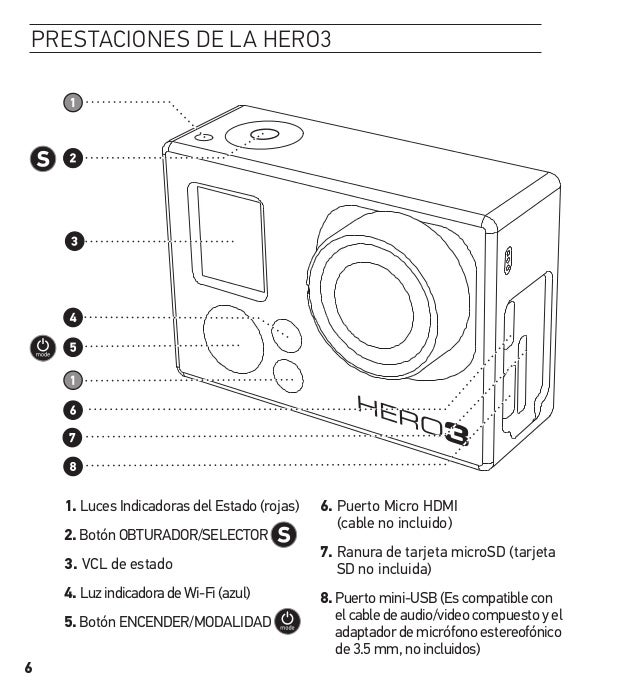 PRESTACIONES DE LA HERO3

1
S 2
3
4
mode 5
1
6
7
8

HERO3

1. Luces Indicadoras del Estado (rojas)

2. Botón OBTURADOR/SELECTOR S

3. VCL de estado

4. Luz indicadora de Wi-Fi (azul)

5. Botón ENCENDER/MODALIDAD mode

6. Puerto Micro HDMI (cable no incluido)

7. Ranura de tarjeta microSD (tarjeta SD no incluida)

8. Puerto mini-USB (Es compatible con el cable de audio/video compuesto y el adaptador de micrófono estereofónico de 3.5 mm, no incluidos)

6