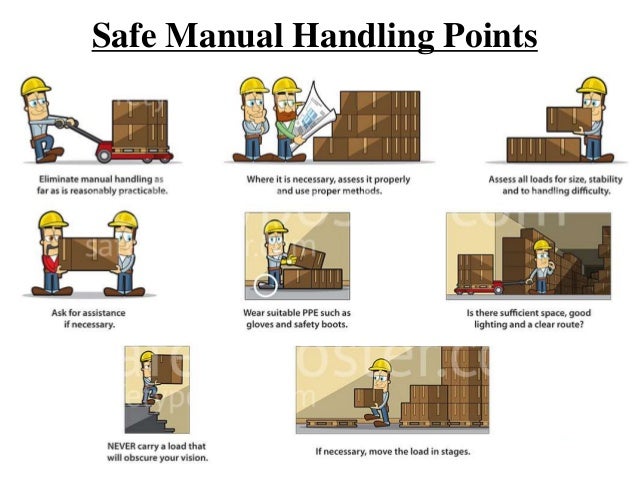 Safe Manual Handling Points

Eliminate manual handling as far as is reasonably practicable.

Where it is necessary, assess it properly and use proper methods.

Assess all loads for size, stability and to handling difficulty.

Ask for assistance if necessary.

Wear suitable PPE such as gloves and safety boots.

Is there sufficient space, good lighting and a clear route?

NEVER carry a load that will obscure your vision.

If necessary, move the load in stages.