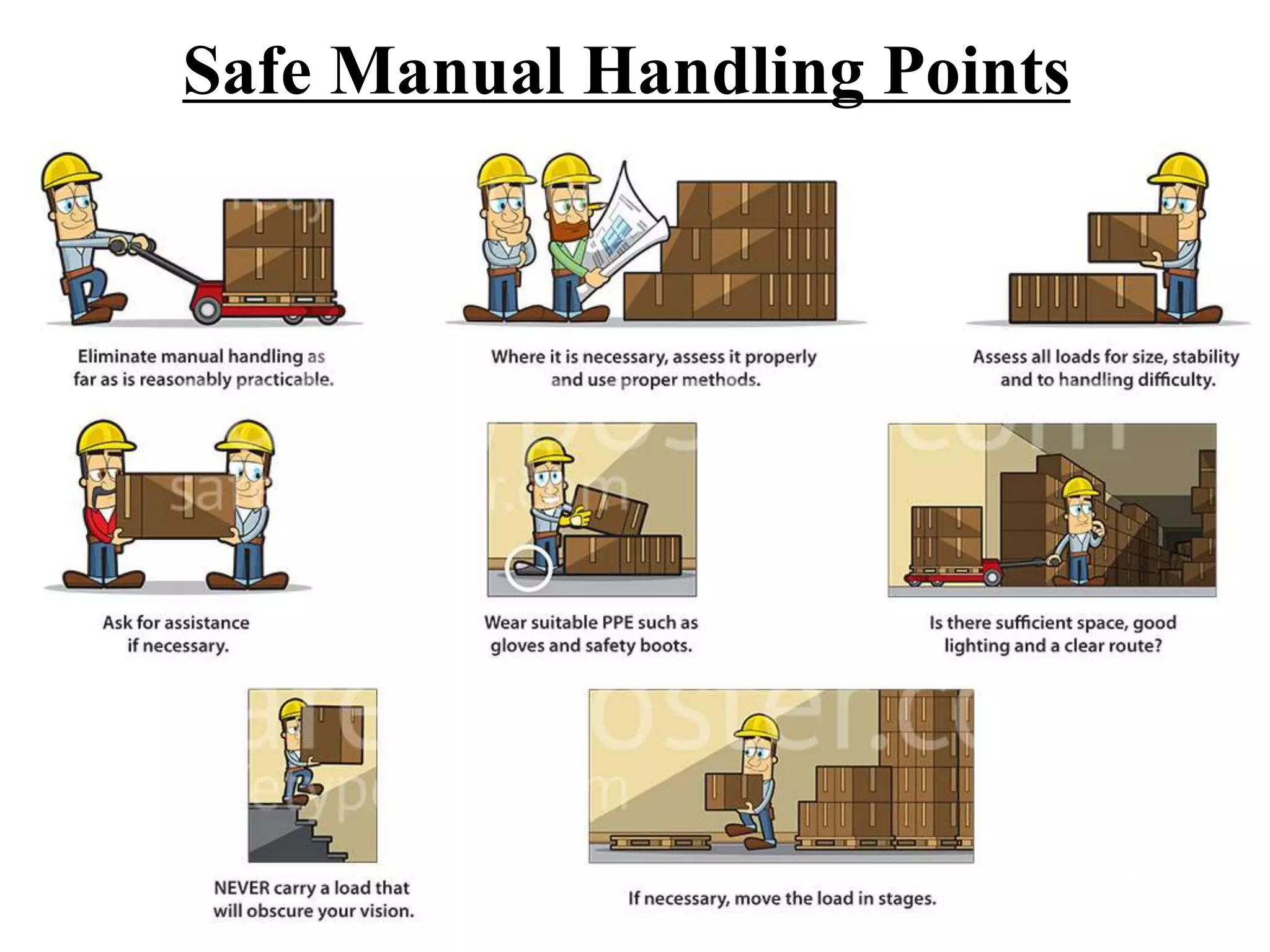 Safe Manual Handling Points

Eliminate manual handling as far as is reasonably practicable.

Where it is necessary, assess it properly and use proper methods.

Assess all loads for size, stability and to handling difficulty.

Ask for assistance if necessary.

Wear suitable PPE such as gloves and safety boots.

Is there sufficient space, good lighting and a clear route?

NEVER carry a load that will obscure your vision.

If necessary, move the load in stages.