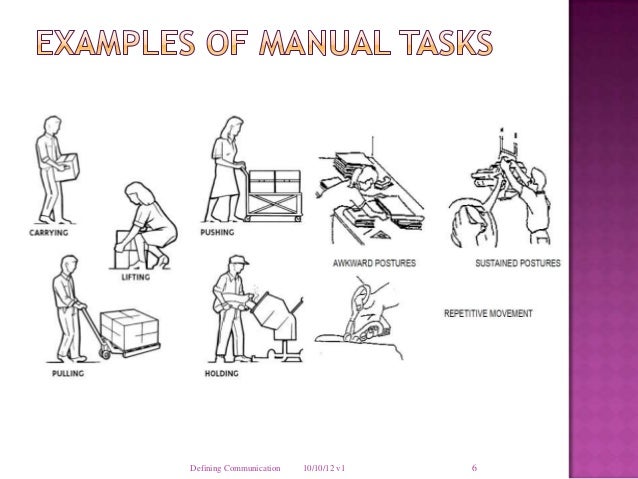 EXAMPLES OF MANUAL TASKS

CARRYING

LIFTING

PUSHING

AWKWARD POSTURES

SUSTAINED POSTURES

PULLING

HOLDING

REPETITIVE MOVEMENT

Defining Communication 10/10/12 v1 6