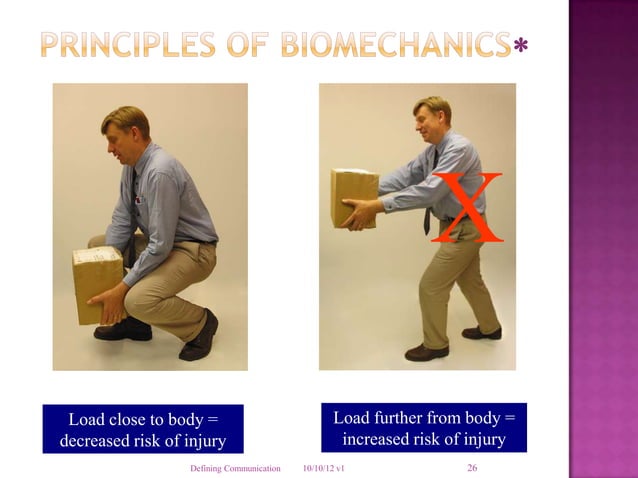 PRINCIPLES OF BIOMECHANICS*

X

Load close to body = decreased risk of injury

Load further from body = increased risk of injury

Defining Communication 10/10/12 v1 26