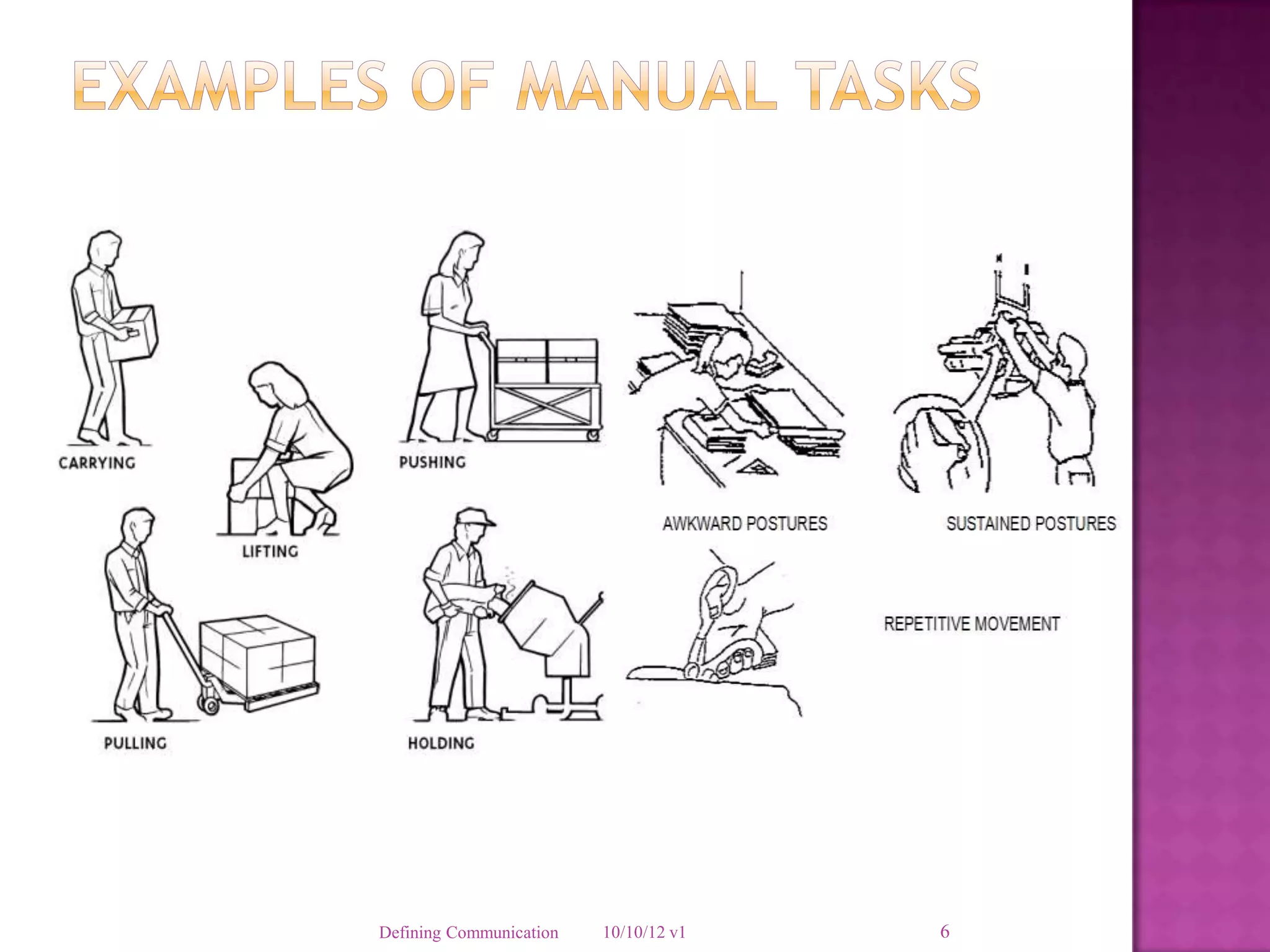 EXAMPLES OF MANUAL TASKS

CARRYING

LIFTING

PUSHING

AWKWARD POSTURES

SUSTAINED POSTURES

PULLING

HOLDING

REPETITIVE MOVEMENT

Defining Communication 10/10/12 v1 6