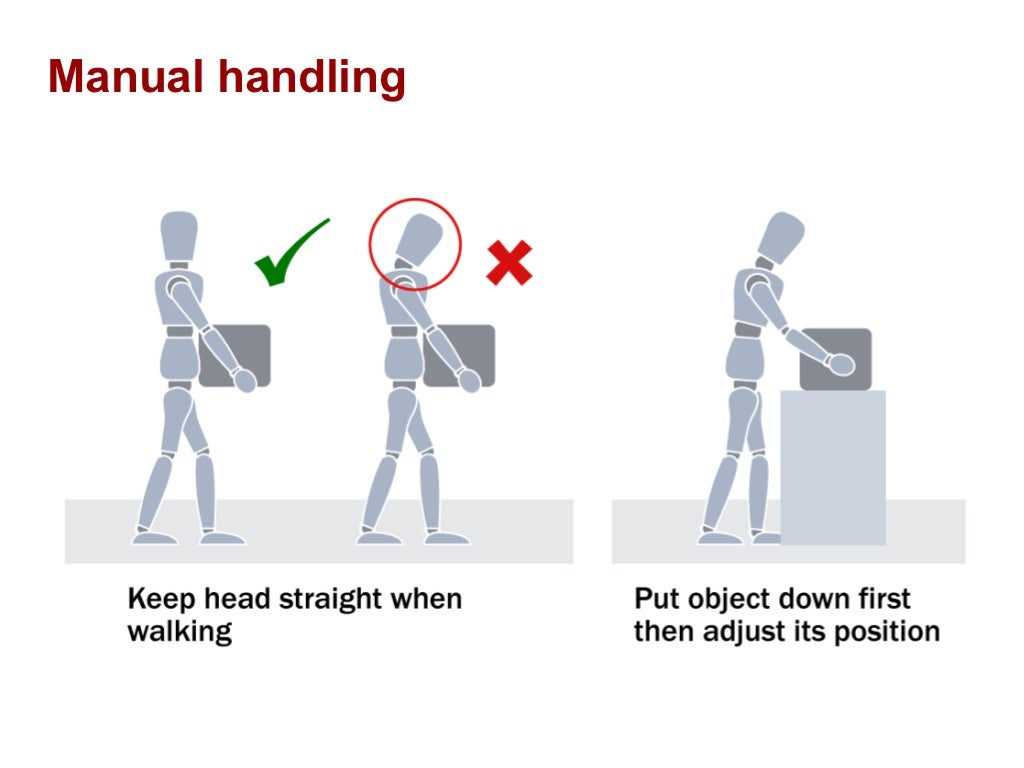 Manual handling

Keep head straight when walking

Put object down first then adjust its position