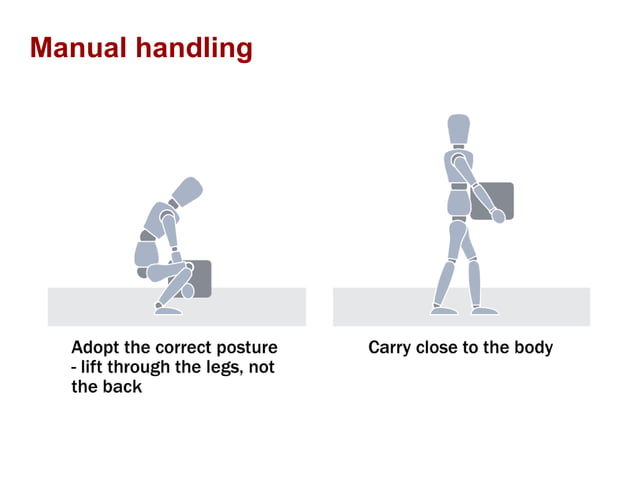 Manual handling

Adopt the correct posture - lift through the legs, not the back

Carry close to the body