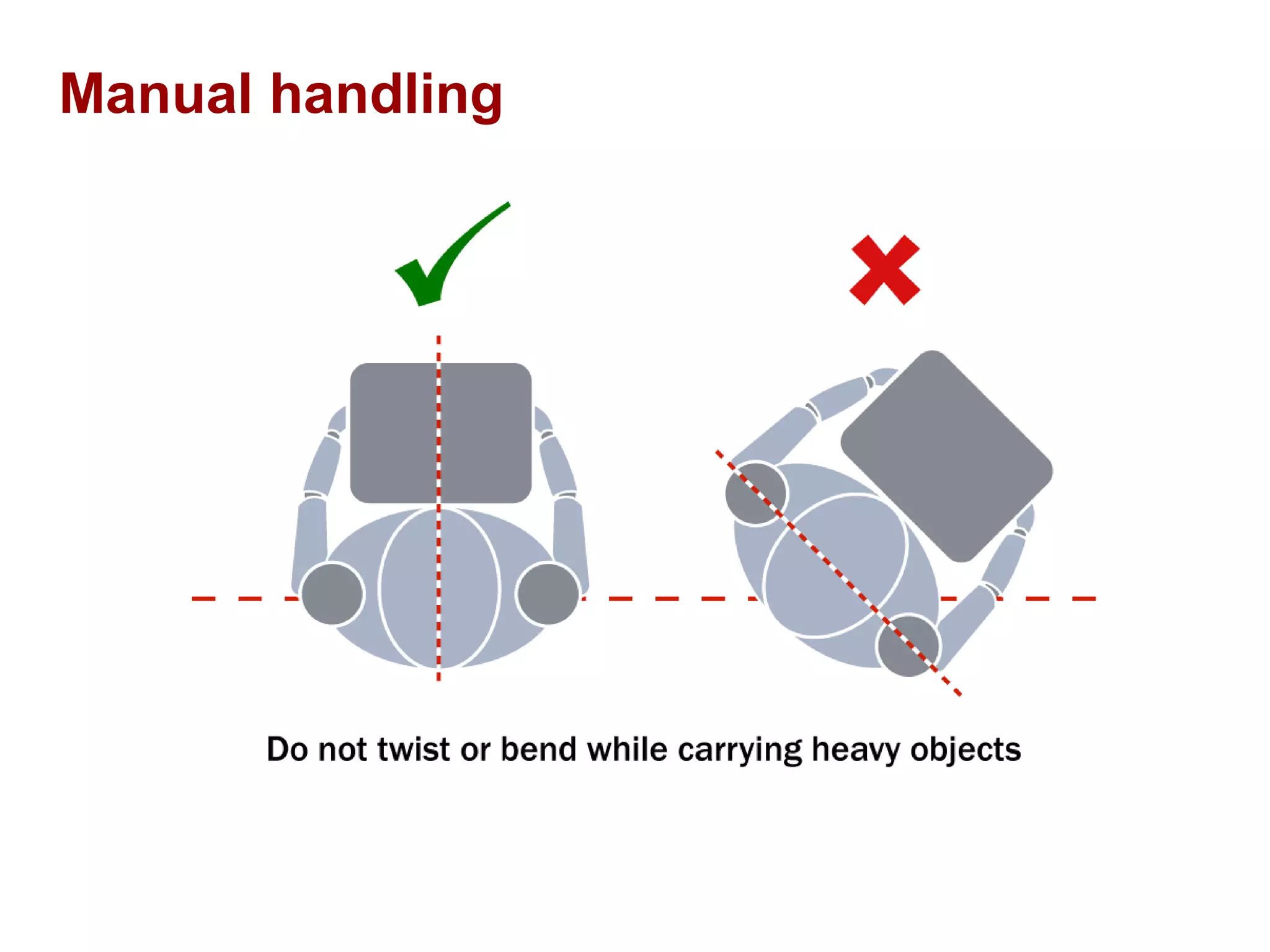 Manual handling

Do not twist or bend while carrying heavy objects