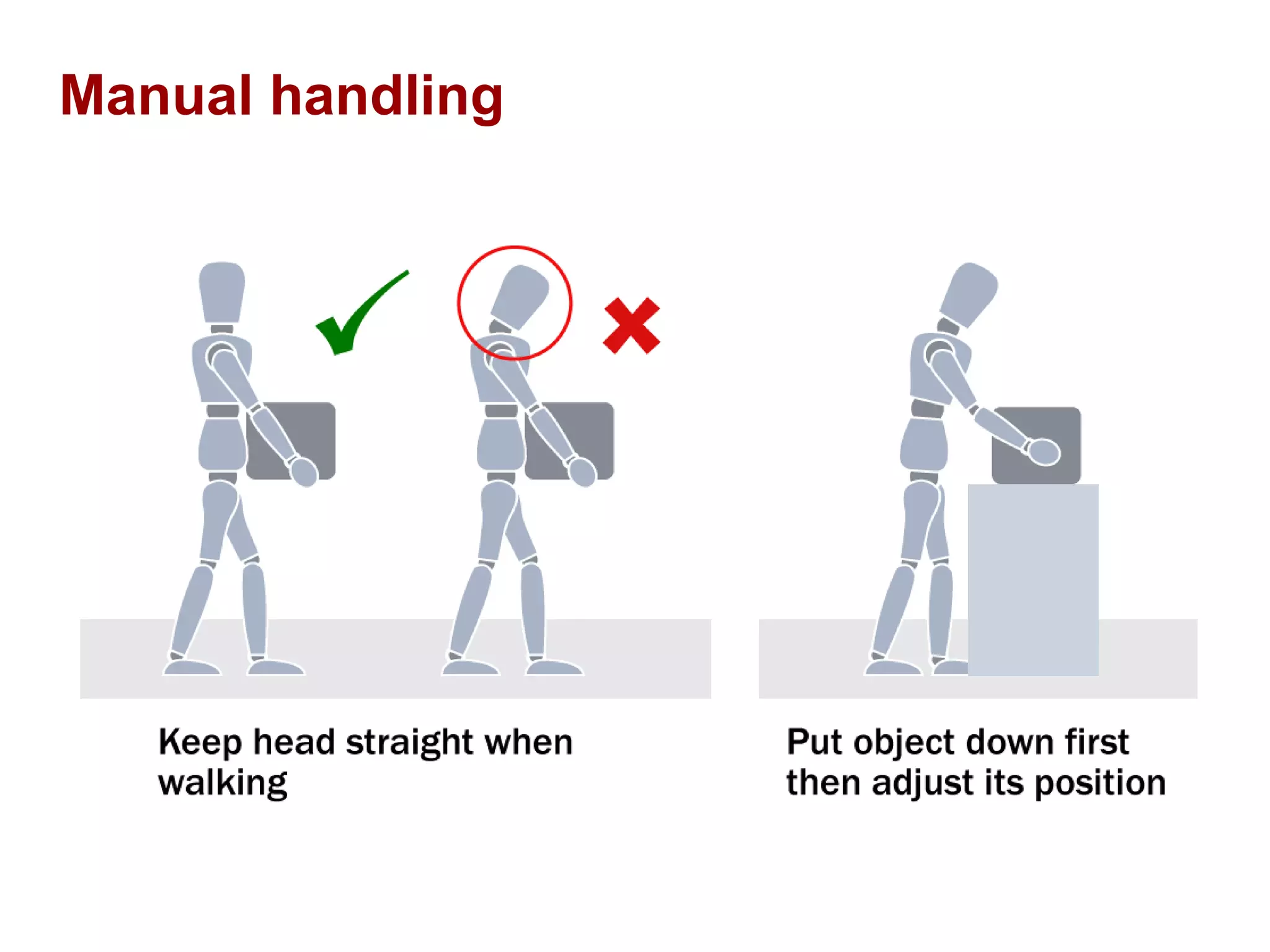 Manual handling

Keep head straight when walking

Put object down first then adjust its position