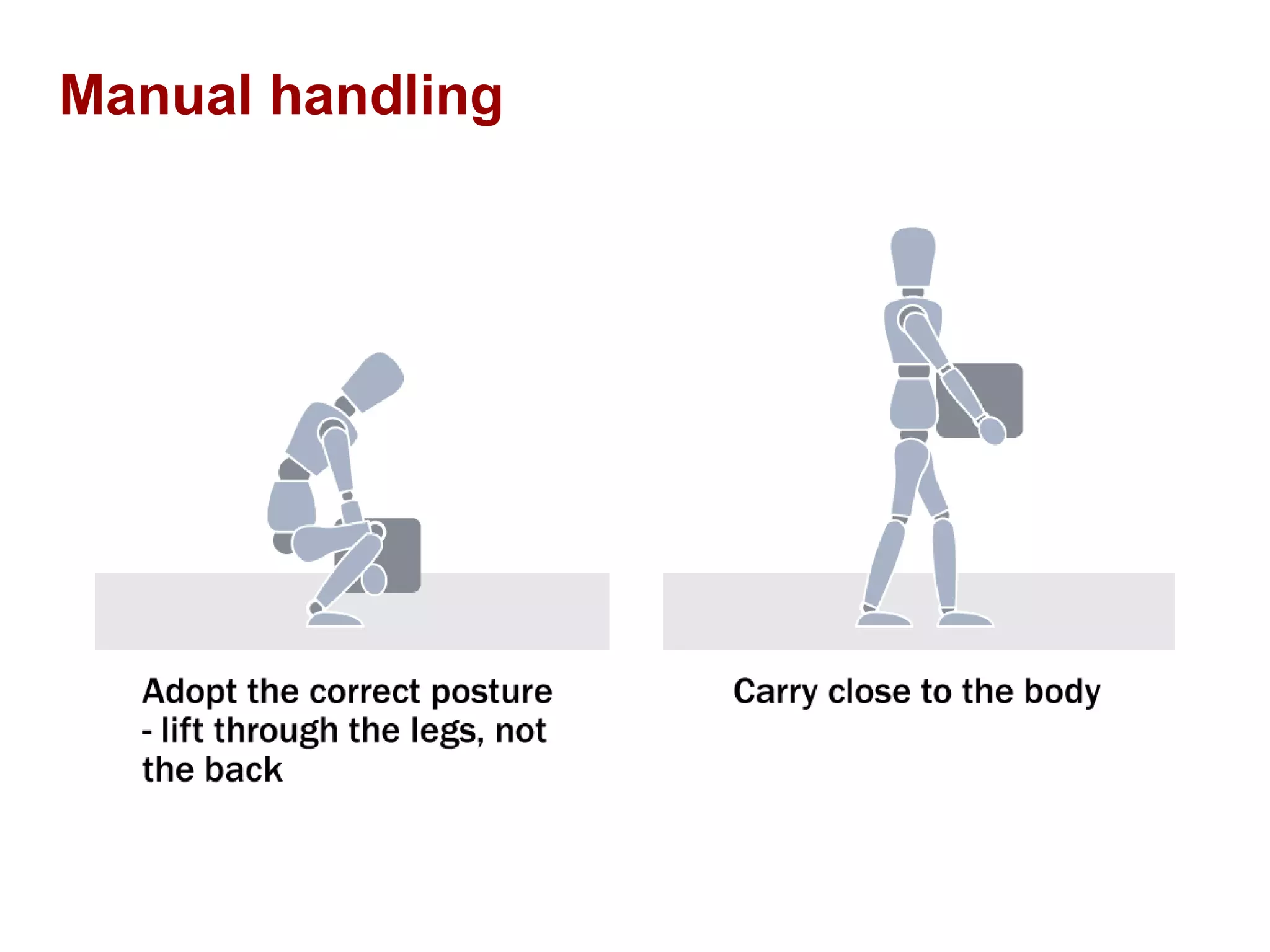 Manual handling

Adopt the correct posture - lift through the legs, not the back

Carry close to the body