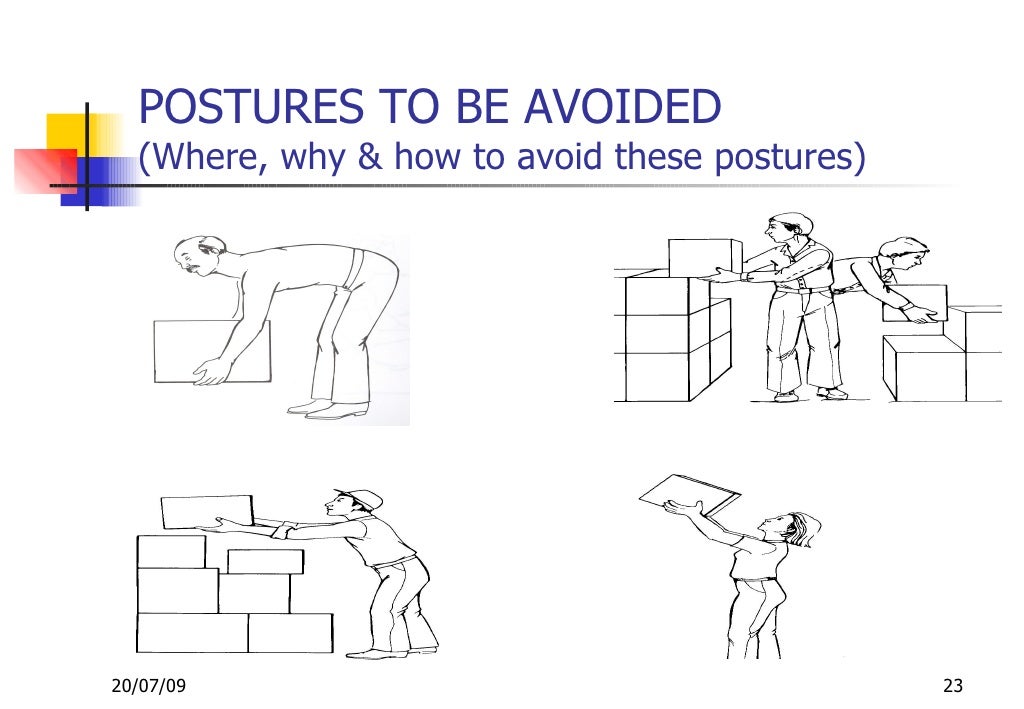 POSTURES TO BE AVOIDED
(Where, why & how to avoid these postures)

20/07/09

23