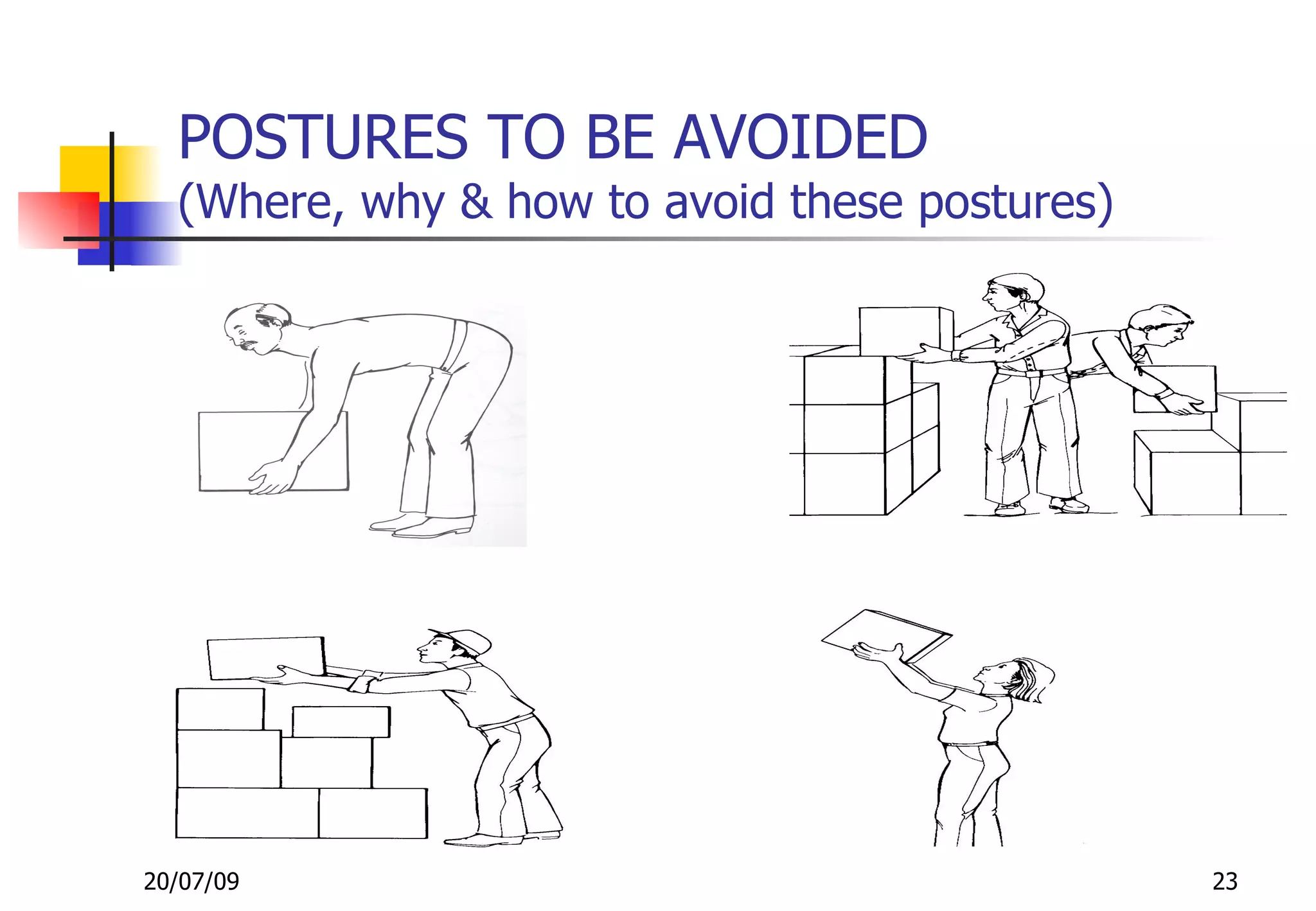 POSTURES TO BE AVOIDED
(Where, why & how to avoid these postures)

20/07/09

23