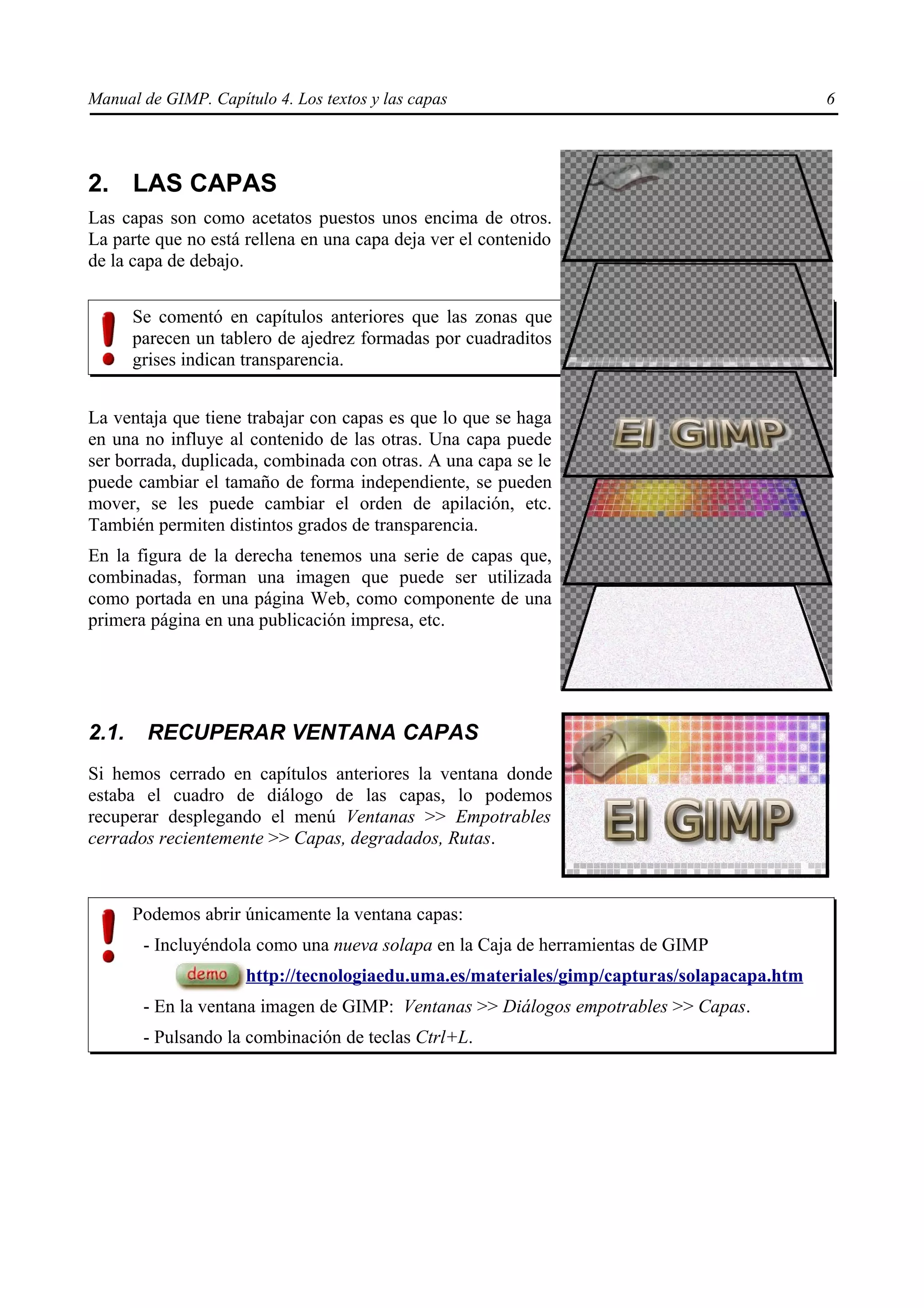 Manual de GIMP. Capítulo 4. Los textos y las capas 6

2. LAS CAPAS

Las capas son como acetatos puestos unos encima de otros. La parte que no está rellena en una capa deja ver el contenido de la capa de debajo.

Se comentó en capítulos anteriores que las zonas que parecen un tablero de ajedrez formadas por cuadraditos grises indican transparencia.

La ventaja que tiene trabajar con capas es que lo que se haga en una no influye al contenido de las otras. Una capa puede ser borrada, duplicada, combinada con otras. A una capa se le puede cambiar el tamaño de forma independiente, se pueden mover, se les puede cambiar el orden de apilación, etc. También permiten distintos grados de transparencia.

En la figura de la derecha tenemos una serie de capas que, combinadas, forman una imagen que puede ser utilizada como portada en una página Web, como componente de una primera página en una publicación impresa, etc.

El GIMP

2.1. RECUPERAR VENTANA CAPAS

Si hemos cerrado en capítulos anteriores la ventana donde estaba el cuadro de diálogo de las capas, lo podemos recuperar desplegando el menú Ventanas >> Empotrables cerrados recientemente >> Capas, degradados, Rutas.

El GIMP

Podemos abrir únicamente la ventana capas:

- Incluyéndola como una nueva solapa en la Caja de herramientas de GIMP

demo http://tecnologiaedu.uma.es/materiales/gimp/capturas/solapacapa.htm

- En la ventana imagen de GIMP: Ventanas >> Diálogos empotrables >> Capas.

- Pulsando la combinación de teclas Ctrl+L.