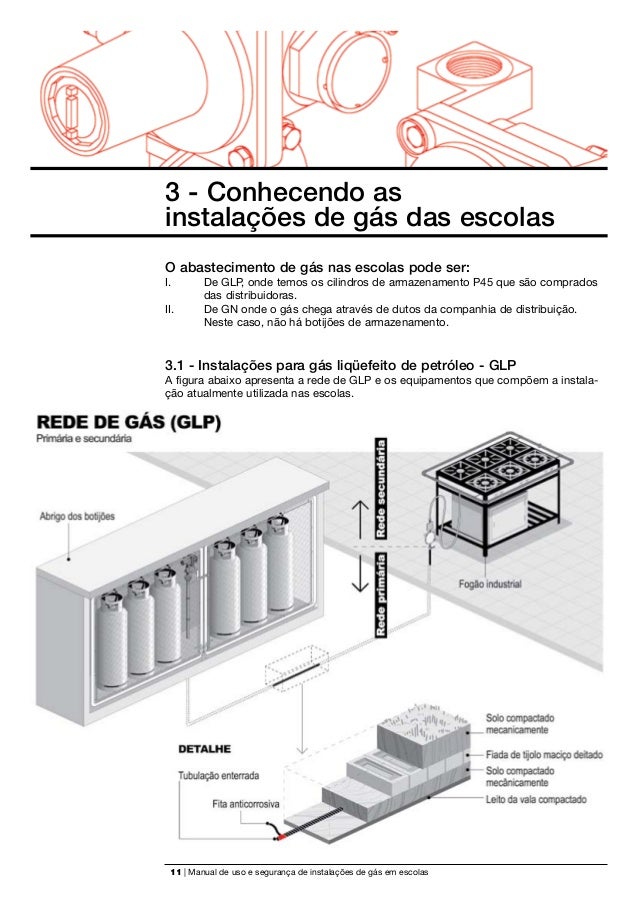 3 - Conhecendo as instalações de gás das escolas

O abastecimento de gás nas escolas pode ser:

I. De GLP, onde temos os cilindros de armazenamento P45 que são comprados das distribuidoras.

II. De GN onde o gás chega através de dutos da companhia de distribuição. Neste caso, não há botijões de armazenamento.

3.1 - Instalações para gás liqüefeito de petróleo - GLP

A figura abaixo apresenta a rede de GLP e os equipamentos que compõem a instalação atualmente utilizada nas escolas.

REDE DE GÁS (GLP)
Primária e secundária

Abrigo dos botijões

Rede secundária

Rede primária

Fogão industrial

DETALHE

Tubulação enterrada

Fita anticorrosiva

Solo compactado mecanicamente

Fiada de tijolo maciço deitado

Solo compactado mecânicamente

Leito da vala compactado

11 | Manual de uso e segurança de instalações de gás em escolas