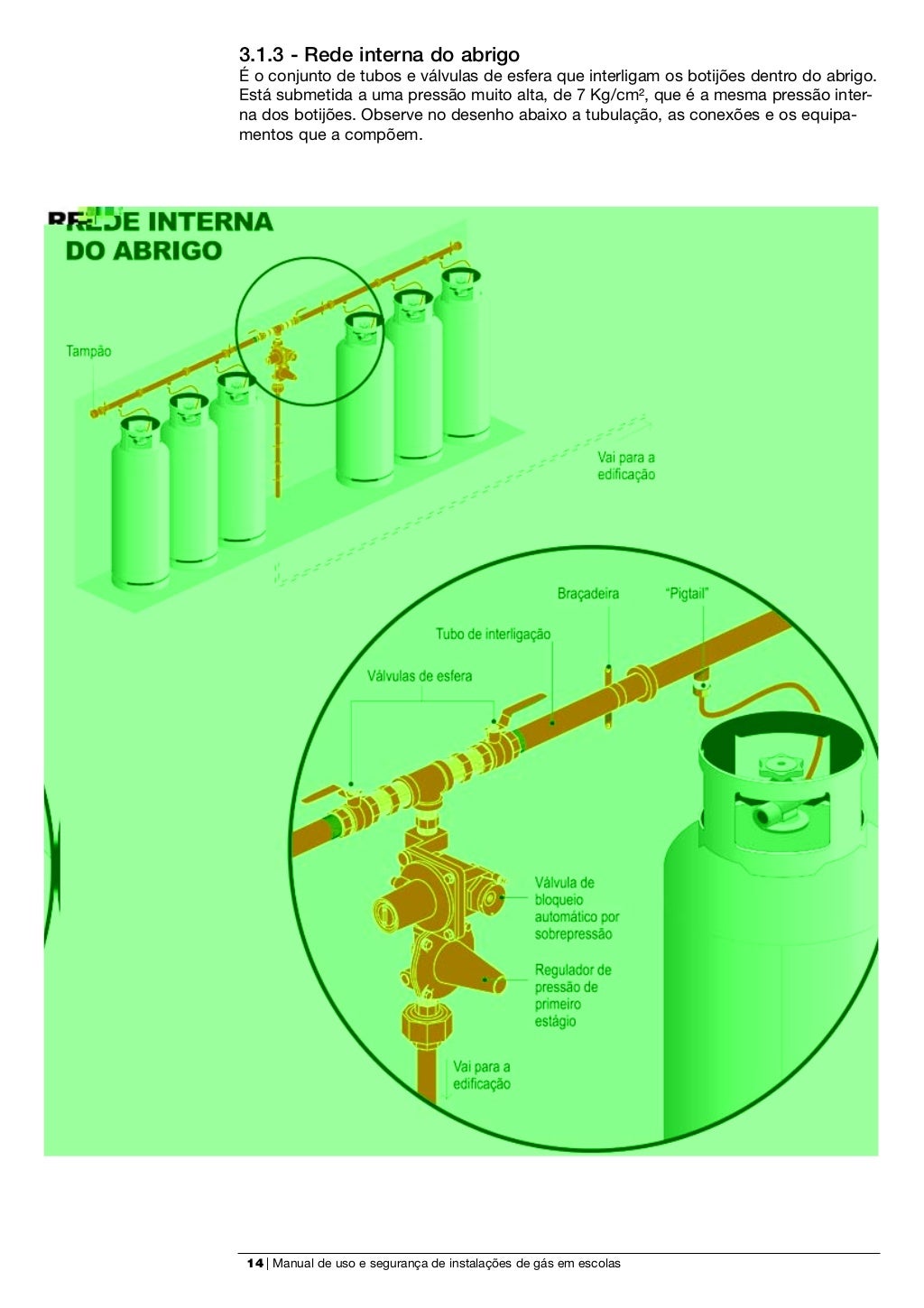 3.1.3 - Rede interna do abrigo

É o conjunto de tubos e válvulas de esfera que interligam os botijões dentro do abrigo. Está submetida a uma pressão muito alta, de 7 Kg/cm², que é a mesma pressão interna dos botijões. Observe no desenho abaixo a tubulação, as conexões e os equipamentos que a compõem.

REDE INTERNA DO ABRIGO

Tampão

Vai para a edificação

Braçadeira

"Pigtail"

Tubo de interligação

Válvulas de esfera

Válvula de bloqueio automático por sobrepressão

Regulador de pressão de primeiro estágio

Vai para a edificação

14 | Manual de uso e segurança de instalações de gás em escolas