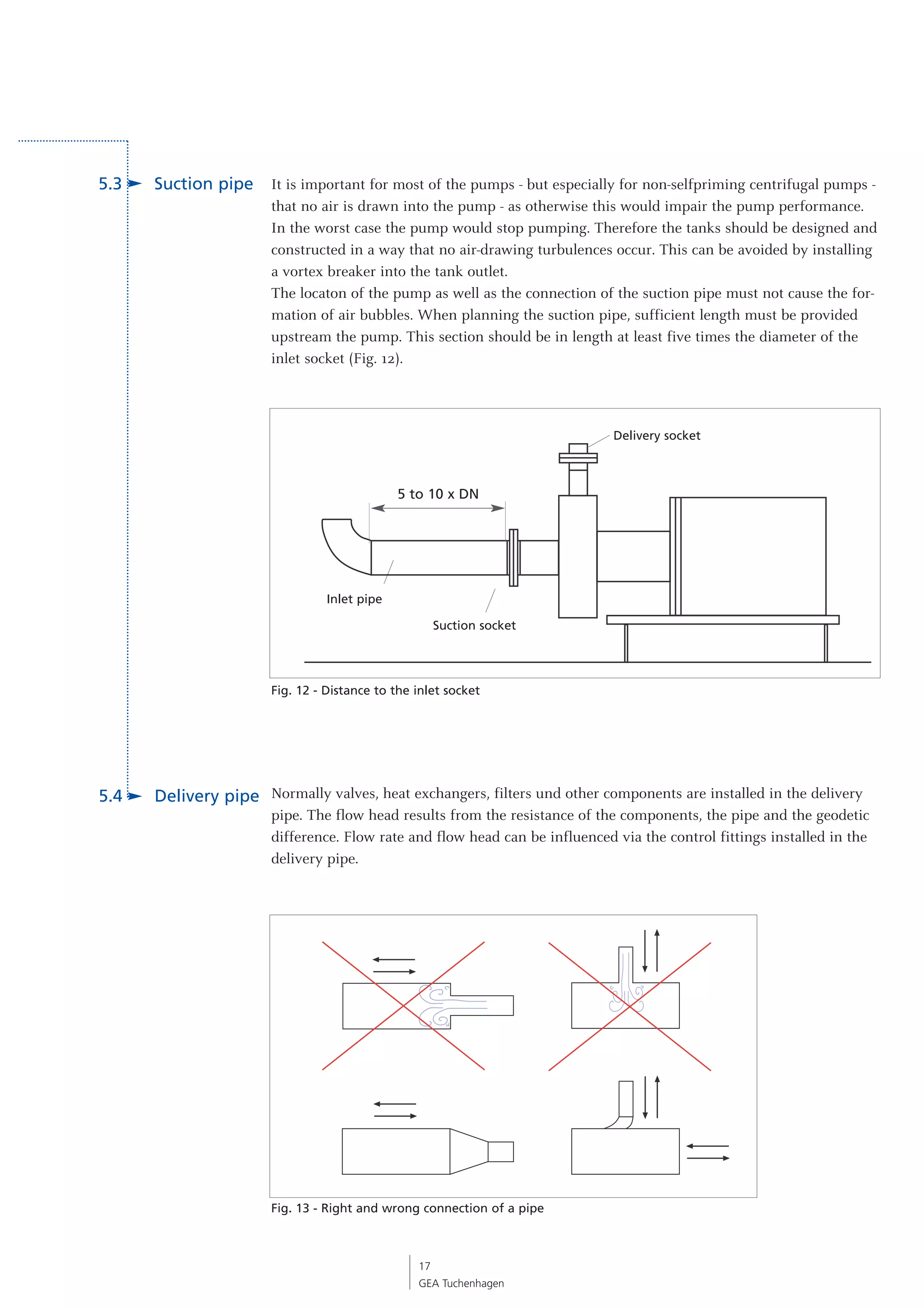 5.3 Suction pipe

It is important for most of the pumps - but especially for non-selfpriming centrifugal pumps - that no air is drawn into the pump - as otherwise this would impair the pump performance. In the worst case the pump would stop pumping. Therefore the tanks should be designed and constructed in a way that no air-drawing turbulences occur. This can be avoided by installing a vortex breaker into the tank outlet.
The locaton of the pump as well as the connection of the suction pipe must not cause the formation of air bubbles. When planning the suction pipe, sufficient length must be provided upstream the pump. This section should be in length at least five times the diameter of the inlet socket (Fig. 12).

Delivery socket
5 to 10 x DN
Inlet pipe
Suction socket

Fig. 12 - Distance to the inlet socket

5.4 Delivery pipe

Normally valves, heat exchangers, filters und other components are installed in the delivery pipe. The flow head results from the resistance of the components, the pipe and the geodetic difference. Flow rate and flow head can be influenced via the control fittings installed in the delivery pipe.

Fig. 13 - Right and wrong connection of a pipe

17
GEA Tuchenhagen