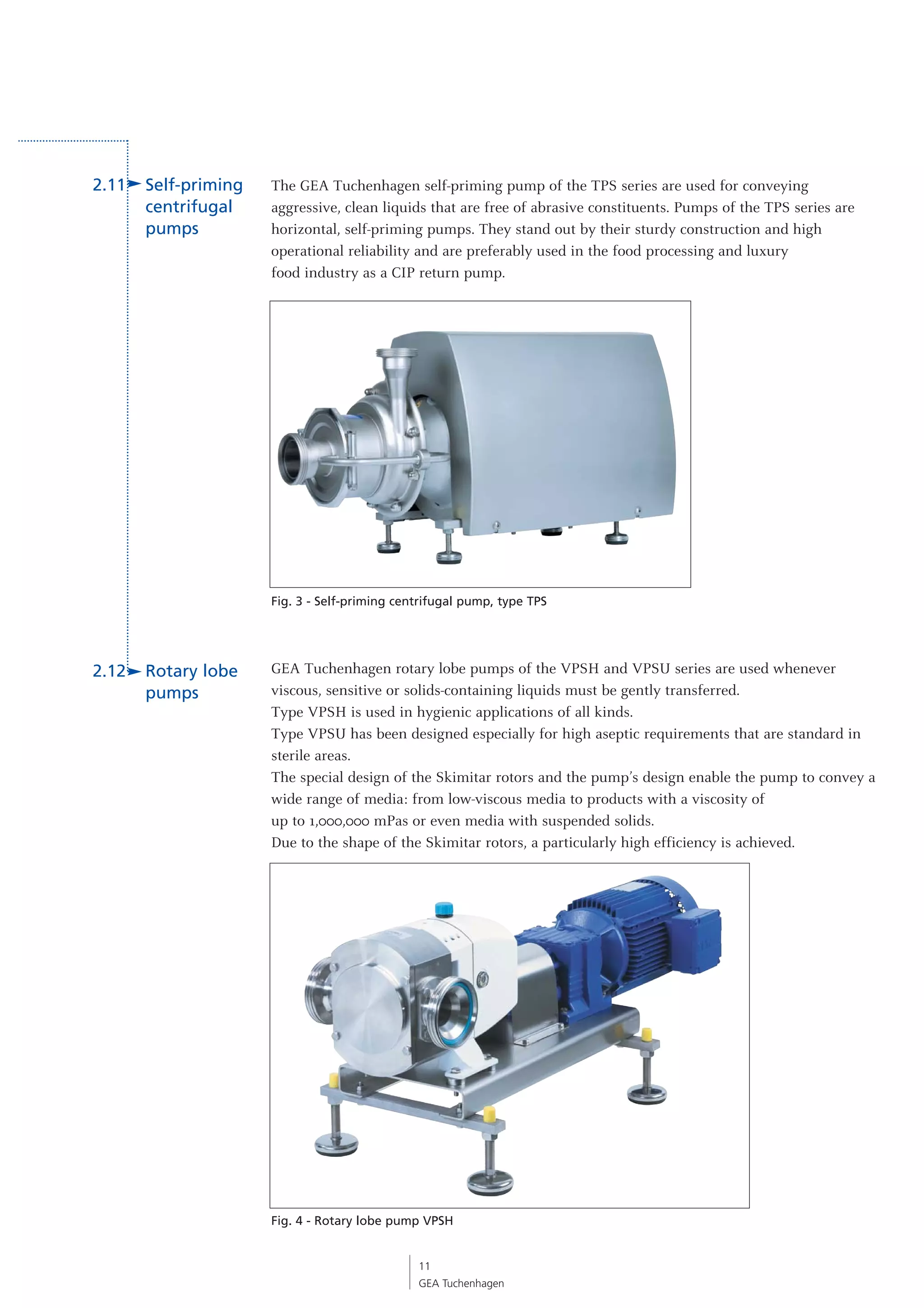 2.11 Self-priming centrifugal pumps

The GEA Tuchenhagen self-priming pump of the TPS series are used for conveying aggressive, clean liquids that are free of abrasive constituents. Pumps of the TPS series are horizontal, self-priming pumps. They stand out by their sturdy construction and high operational reliability and are preferably used in the food processing and luxury food industry as a CIP return pump.

Fig. 3 - Self-priming centrifugal pump, type TPS

2.12 Rotary lobe pumps

GEA Tuchenhagen rotary lobe pumps of the VPSH and VPSU series are used whenever viscous, sensitive or solids-containing liquids must be gently transferred.
Type VPSH is used in hygienic applications of all kinds.
Type VPSU has been designed especially for high aseptic requirements that are standard in sterile areas.
The special design of the Skimitar rotors and the pump's design enable the pump to convey a wide range of media: from low-viscous media to products with a viscosity of up to 1,000,000 mPas or even media with suspended solids.
Due to the shape of the Skimitar rotors, a particularly high efficiency is achieved.

Fig. 4 - Rotary lobe pump VPSH

11
GEA Tuchenhagen