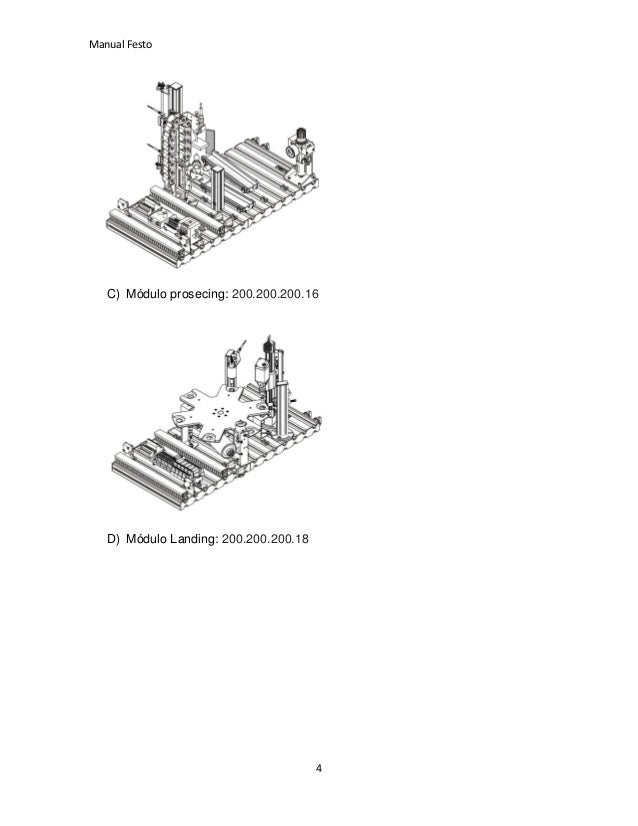 Manual Festo

C) Módulo prosecing: 200.200.200.16

D) Módulo Landing: 200.200.200.18

4