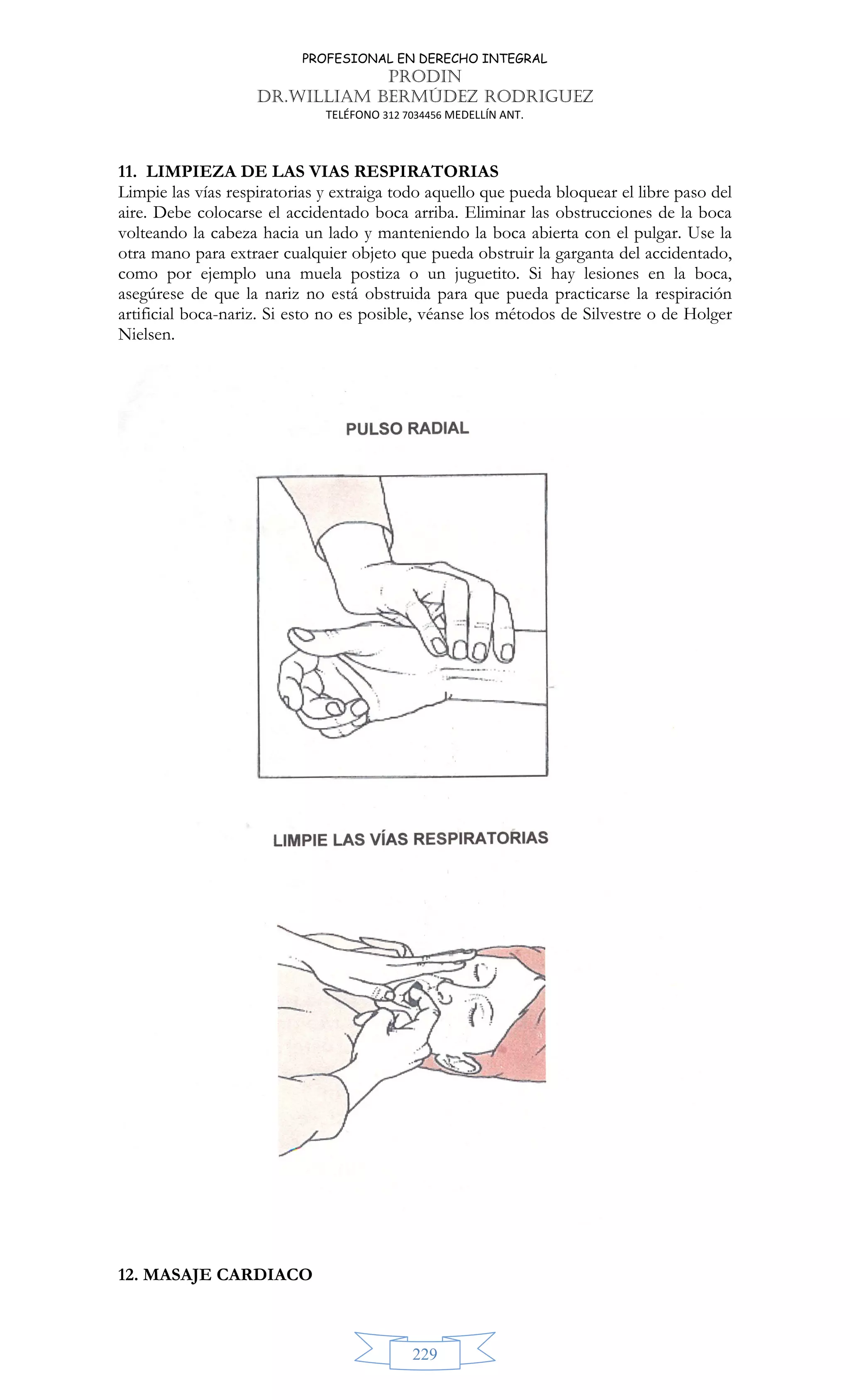 PROFESIONAL EN DERECHO INTEGRAL
PRODIN
DR.WILLIAM BERMÚDEZ RODRIGUEZ
TELÉFONO 312 7034456 MEDELLÍN ANT.

11. LIMPIEZA DE LAS VIAS RESPIRATORIAS
Limpie las vías respiratorias y extraiga todo aquello que pueda bloquear el libre paso del aire. Debe colocarse el accidentado boca arriba. Eliminar las obstrucciones de la boca volteando la cabeza hacia un lado y manteniendo la boca abierta con el pulgar. Use la otra mano para extraer cualquier objeto que pueda obstruir la garganta del accidentado, como por ejemplo una muela postiza o un juguetito. Si hay lesiones en la boca, asegúrese de que la nariz no está obstruida para que pueda practicarse la respiración artificial boca-nariz. Si esto no es posible, véanse los métodos de Silvestre o de Holger Nielsen.

PULSO RADIAL

LIMPIE LAS VÍAS RESPIRATORIAS

12. MASAJE CARDIACO

229