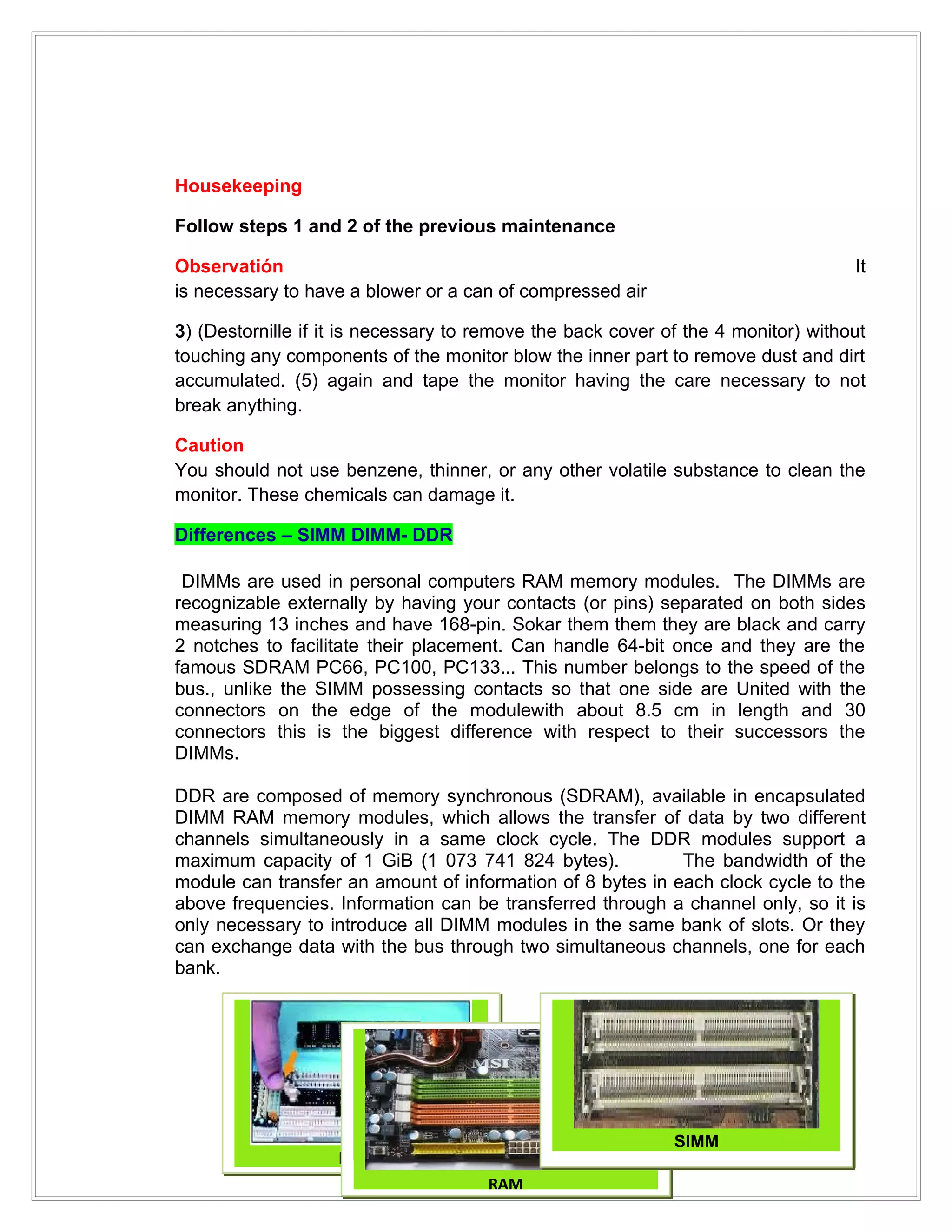 Housekeeping

Follow steps 1 and 2 of the previous maintenance

Observatión It is necessary to have a blower or a can of compressed air

3) (Destornille if it is necessary to remove the back cover of the 4 monitor) without touching any components of the monitor blow the inner part to remove dust and dirt accumulated. (5) again and tape the monitor having the care necessary to not break anything.

Caution
You should not use benzene, thinner, or any other volatile substance to clean the monitor. These chemicals can damage it.

Differences – SIMM DIMM- DDR

DIMMs are used in personal computers RAM memory modules. The DIMMs are recognizable externally by having your contacts (or pins) separated on both sides measuring 13 inches and have 168-pin. Sokar them them they are black and carry 2 notches to facilitate their placement. Can handle 64-bit once and they are the famous SDRAM PC66, PC100, PC133... This number belongs to the speed of the bus., unlike the SIMM possessing contacts so that one side are United with the connectors on the edge of the modulewith about 8.5 cm in length and 30 connectors this is the biggest difference with respect to their successors the DIMMs.

DDR are composed of memory synchronous (SDRAM), available in encapsulated DIMM RAM memory modules, which allows the transfer of data by two different channels simultaneously in a same clock cycle. The DDR modules support a maximum capacity of 1 GiB (1 073 741 824 bytes). The bandwidth of the module can transfer an amount of information of 8 bytes in each clock cycle to the above frequencies. Information can be transferred through a channel only, so it is only necessary to introduce all DIMM modules in the same bank of slots. Or they can exchange data with the bus through two simultaneous channels, one for each bank.

MSI

SIMM

RAM