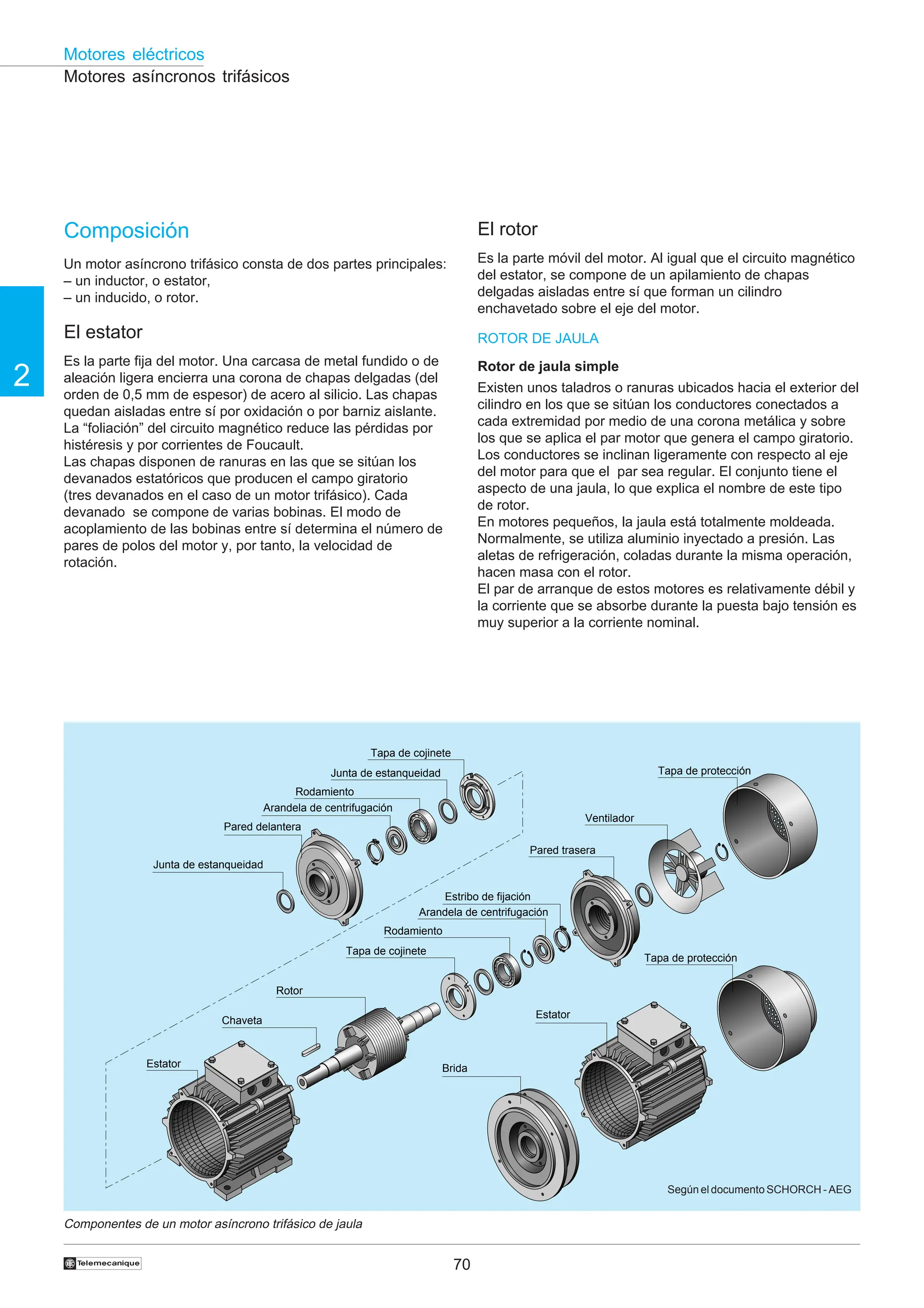 Motores eléctricos
Motores asíncronos trifásicos

2

Composición

Un motor asíncrono trifásico consta de dos partes principales:
– un inductor, o estator,
– un inducido, o rotor.

El estator

Es la parte fija del motor. Una carcasa de metal fundido o de aleación ligera encierra una corona de chapas delgadas (del orden de 0,5 mm de espesor) de acero al silicio. Las chapas quedan aisladas entre sí por oxidación o por barniz aislante. La “foliación” del circuito magnético reduce las pérdidas por histéresis y por corrientes de Foucault.
Las chapas disponen de ranuras en las que se sitúan los devanados estatóricos que producen el campo giratorio (tres devanados en el caso de un motor trifásico). Cada devanado se compone de varias bobinas. El modo de acoplamiento de las bobinas entre sí determina el número de pares de polos del motor y, por tanto, la velocidad de rotación.

El rotor

Es la parte móvil del motor. Al igual que el circuito magnético del estator, se compone de un apilamiento de chapas delgadas aisladas entre sí que forman un cilindro enchavetado sobre el eje del motor.

ROTOR DE JAULA

Rotor de jaula simple

Existen unos taladros o ranuras ubicados hacia el exterior del cilindro en los que se sitúan los conductores conectados a cada extremidad por medio de una corona metálica y sobre los que se aplica el par motor que genera el campo giratorio. Los conductores se inclinan ligeramente con respecto al eje del motor para que el par sea regular. El conjunto tiene el aspecto de una jaula, lo que explica el nombre de este tipo de rotor.
En motores pequeños, la jaula está totalmente moldeada. Normalmente, se utiliza aluminio inyectado a presión. Las aletas de refrigeración, coladas durante la misma operación, hacen masa con el rotor.
El par de arranque de estos motores es relativamente débil y la corriente que se absorbe durante la puesta bajo tensión es muy superior a la corriente nominal.

Tapa de cojinete
Junta de estanqueidad
Rodamiento
Arandela de centrifugación
Pared delantera
Junta de estanqueidad
Tapa de protección
Ventilador
Pared trasera
Estribo de fijación
Arandela de centrifugación
Rodamiento
Tapa de cojinete
Tapa de protección
Rotor
Chaveta
Estator
Estator
Brida
Según el documento SCHORCH - AEG

Componentes de un motor asíncrono trifásico de jaula

Telemecanique
70