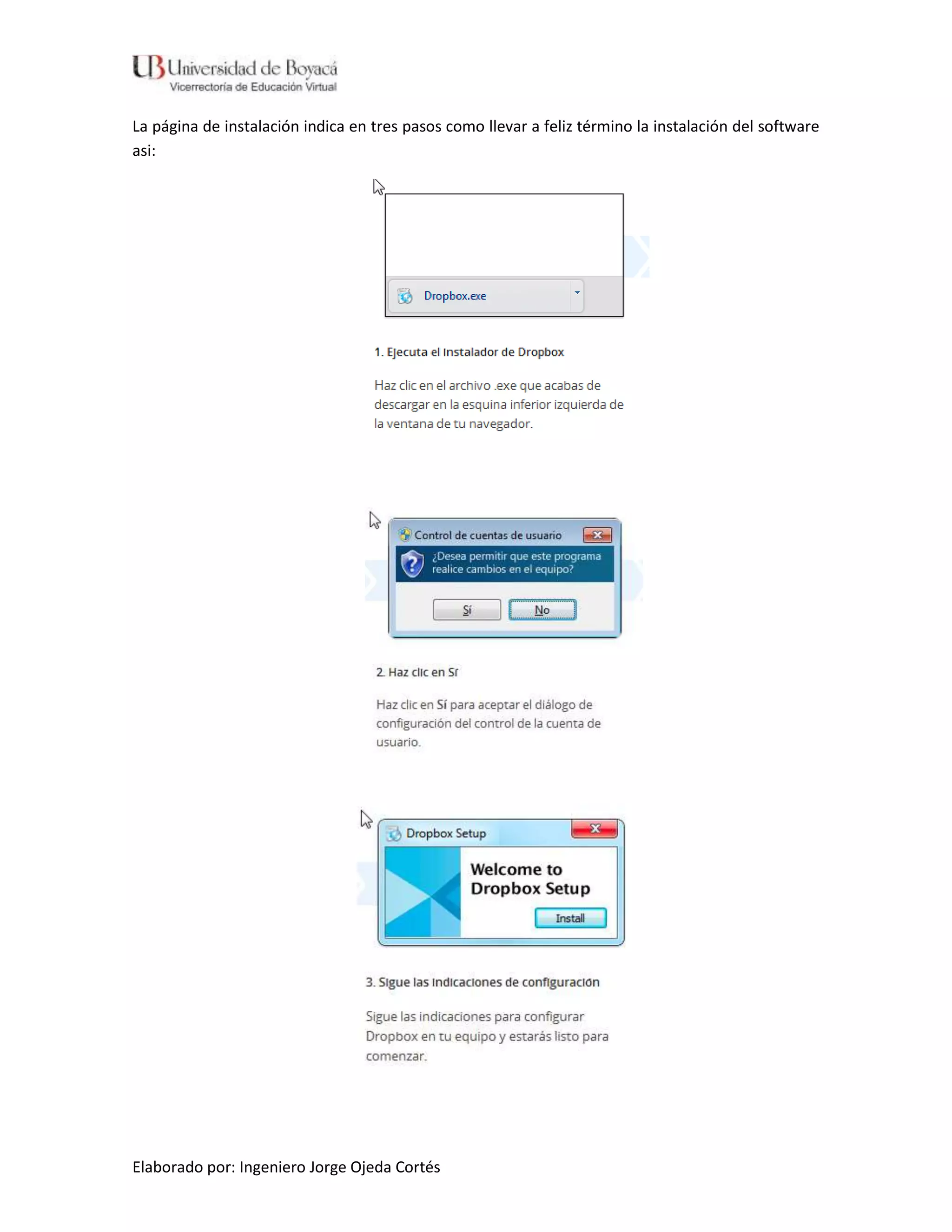 UB Universidad de Boyacá
Vicerrectoría de Educación Virtual

La página de instalación indica en tres pasos como llevar a feliz término la instalación del software asi:

Dropbox.exe

1. Ejecuta el instalador de Dropbox

Haz clic en el archivo .exe que acabas de descargar en la esquina inferior izquierda de la ventana de tu navegador.

Control de cuentas de usuario

¿Desea permitir que este programa realice cambios en el equipo?

Sí No

2. Haz clic en Sí

Haz clic en Sí para aceptar el diálogo de configuración del control de la cuenta de usuario.

Dropbox Setup

Welcome to Dropbox Setup

Install

3. Sigue las indicaciones de configuración

Sigue las indicaciones para configurar Dropbox en tu equipo y estarás listo para comenzar.

Elaborado por: Ingeniero Jorge Ojeda Cortés