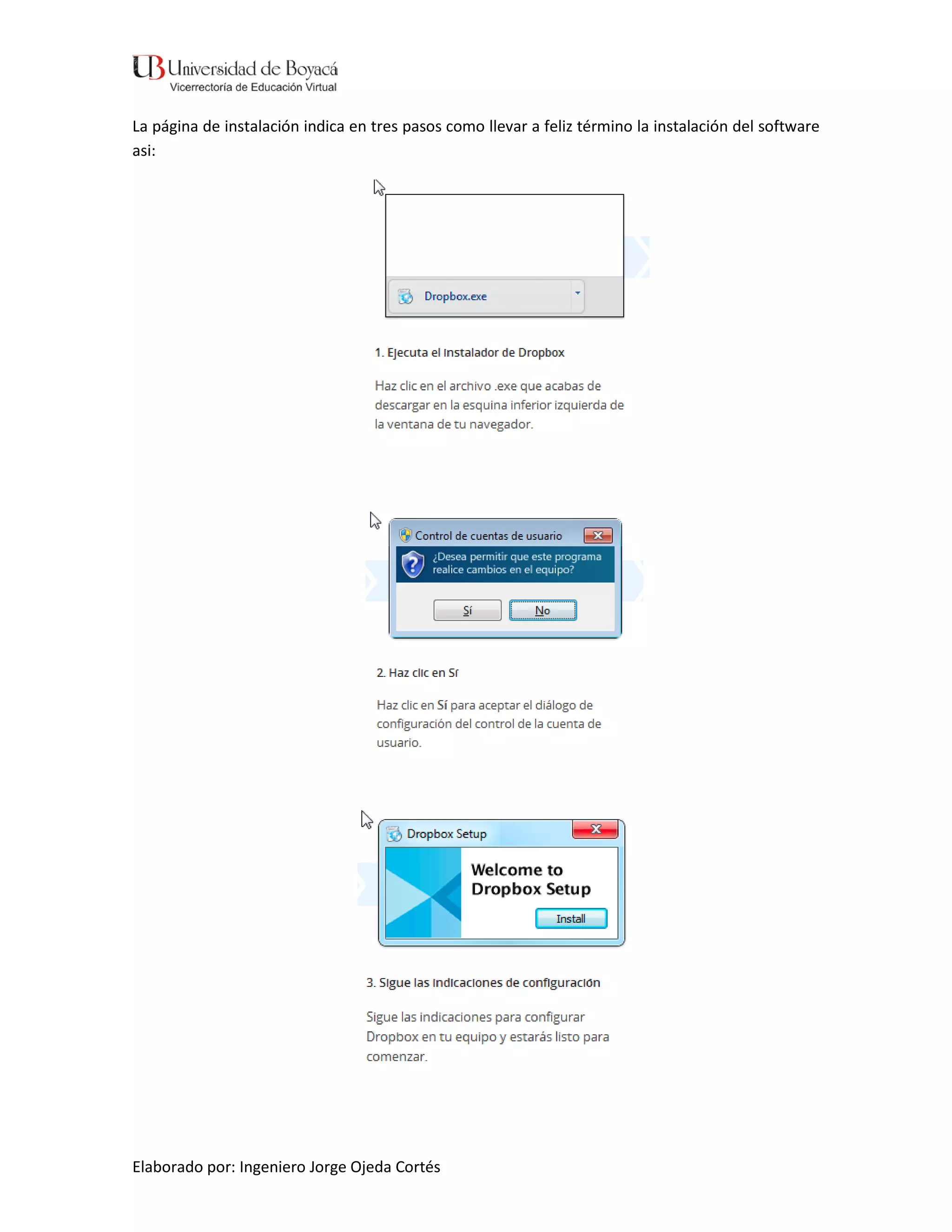 UB Universidad de Boyacá
Vicerrectoría de Educación Virtual

La página de instalación indica en tres pasos como llevar a feliz término la instalación del software asi:

Dropbox.exe

1. Ejecuta el instalador de Dropbox

Haz clic en el archivo .exe que acabas de descargar en la esquina inferior izquierda de la ventana de tu navegador.

Control de cuentas de usuario
¿Desea permitir que este programa realice cambios en el equipo?
Sí No

2. Haz clic en Sí

Haz clic en Sí para aceptar el diálogo de configuración del control de la cuenta de usuario.

Dropbox Setup
Welcome to Dropbox Setup
Install

3. Sigue las indicaciones de configuración

Sigue las indicaciones para configurar Dropbox en tu equipo y estarás listo para comenzar.

Elaborado por: Ingeniero Jorge Ojeda Cortés