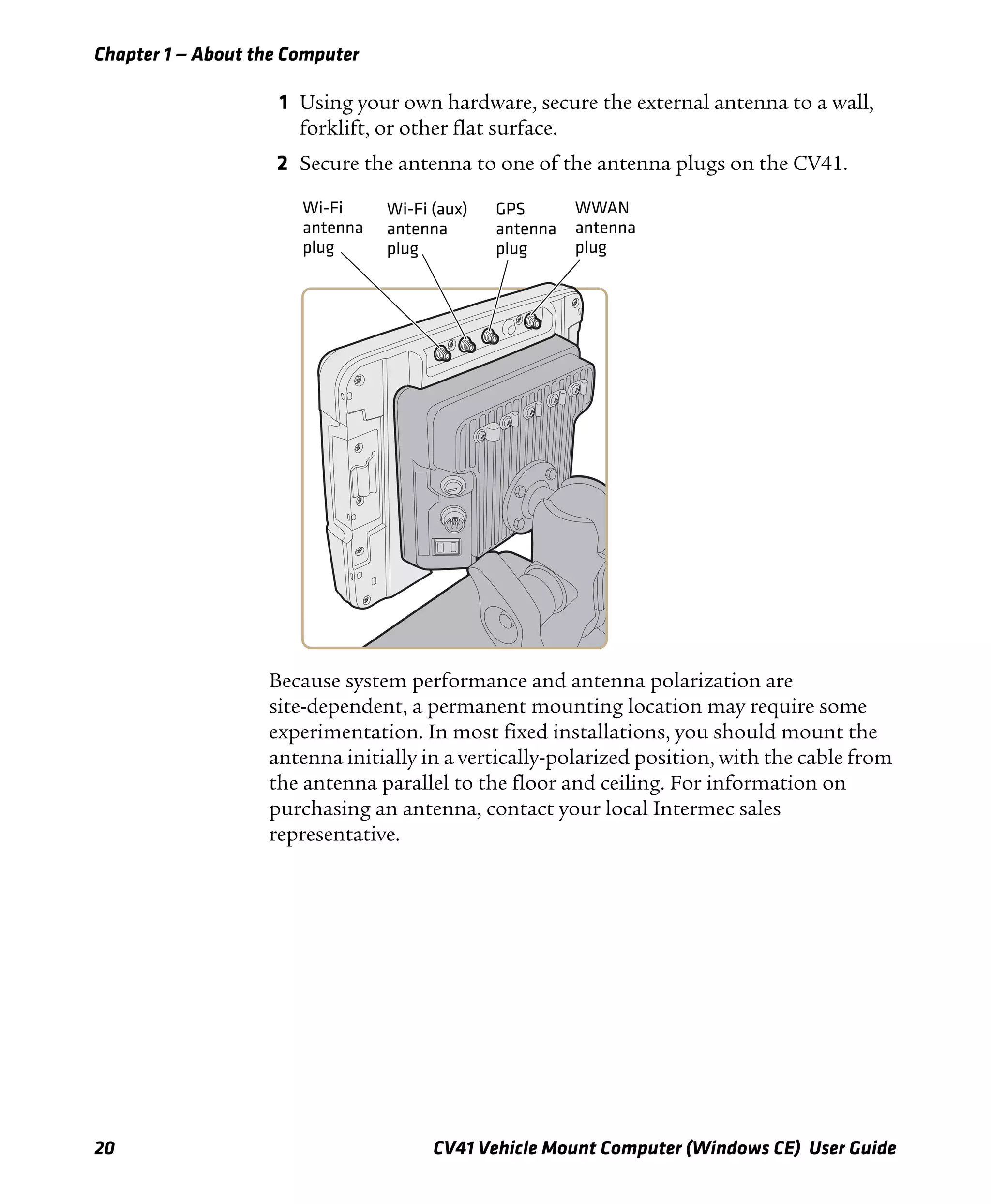 Chapter 1 — About the Computer

1 Using your own hardware, secure the external antenna to a wall, forklift, or other flat surface.

2 Secure the antenna to one of the antenna plugs on the CV41.

Wi-Fi antenna plug

Wi-Fi (aux) antenna plug

GPS antenna plug

WWAN antenna plug

Because system performance and antenna polarization are site-dependent, a permanent mounting location may require some experimentation. In most fixed installations, you should mount the antenna initially in a vertically-polarized position, with the cable from the antenna parallel to the floor and ceiling. For information on purchasing an antenna, contact your local Intermec sales representative.

20 CV41 Vehicle Mount Computer (Windows CE) User Guide