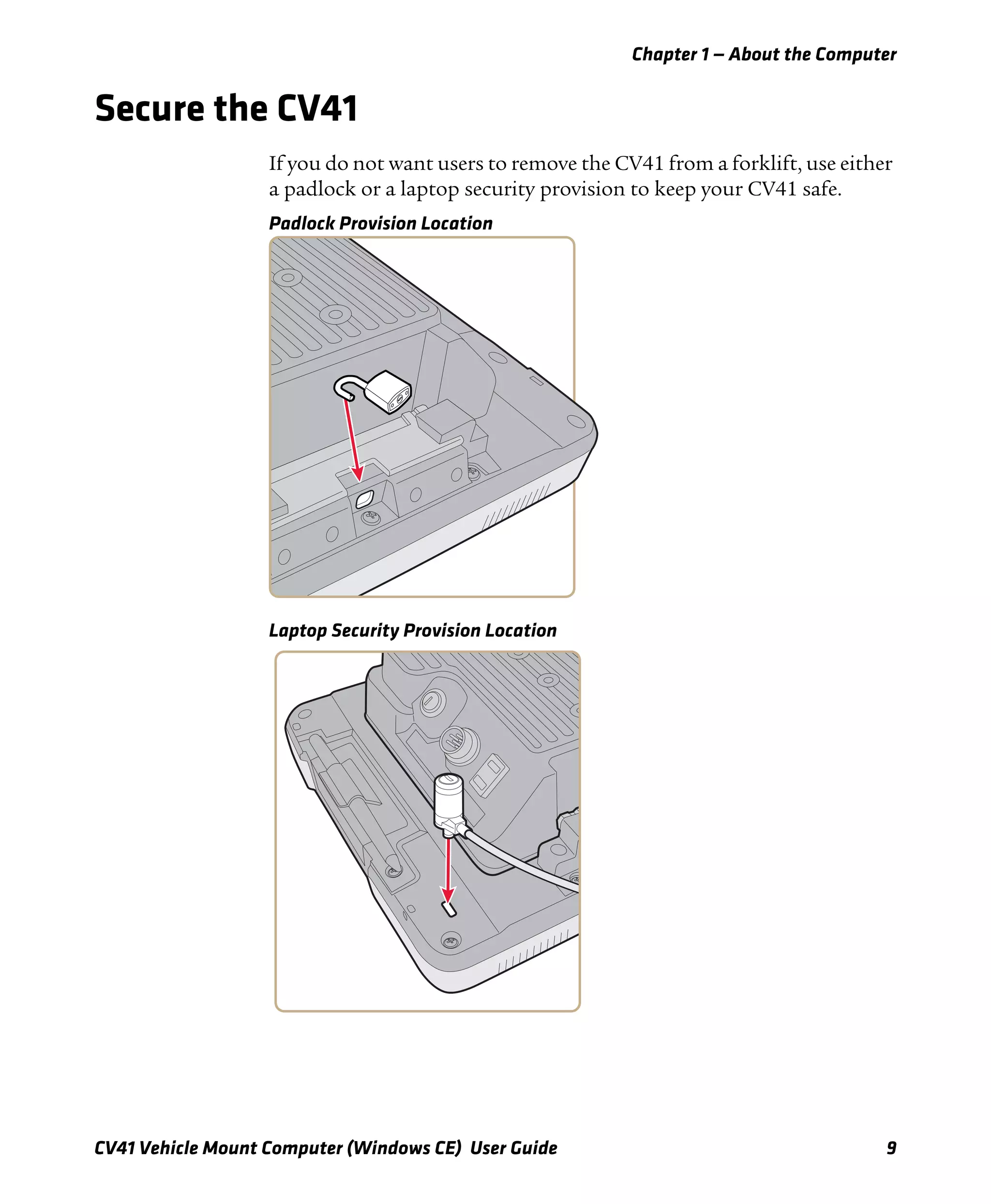 Chapter 1 – About the Computer

Secure the CV41

If you do not want users to remove the CV41 from a forklift, use either a padlock or a laptop security provision to keep your CV41 safe.

Padlock Provision Location

Laptop Security Provision Location

CV41 Vehicle Mount Computer (Windows CE) User Guide 9