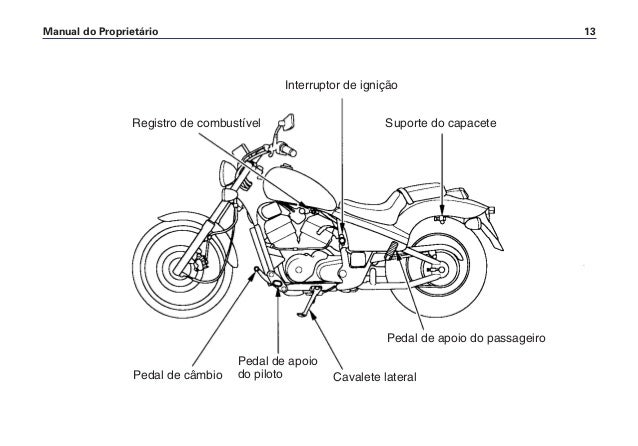 Manual do Proprietário

13

Interruptor de ignição

Registro de combustível

Suporte do capacete

Pedal de apoio do passageiro

Pedal de câmbio

Pedal de apoio do piloto

Cavalete lateral