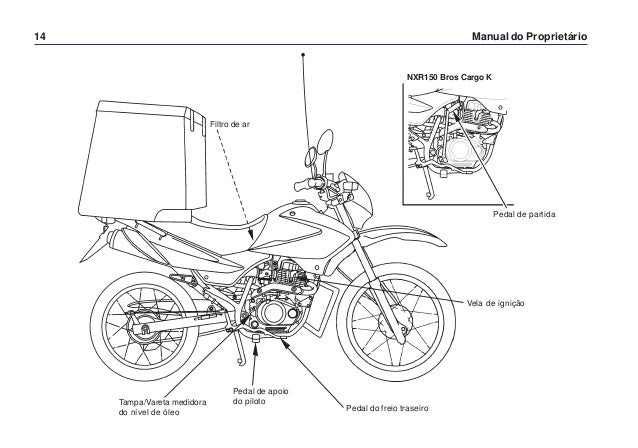 14

Manual do Proprietário

NXR150 Bros Cargo K

Filtro de ar

Pedal de partida

Vela de ignição

Tampa/Vareta medidora do nível de óleo

Pedal de apoio do piloto

Pedal do freio traseiro