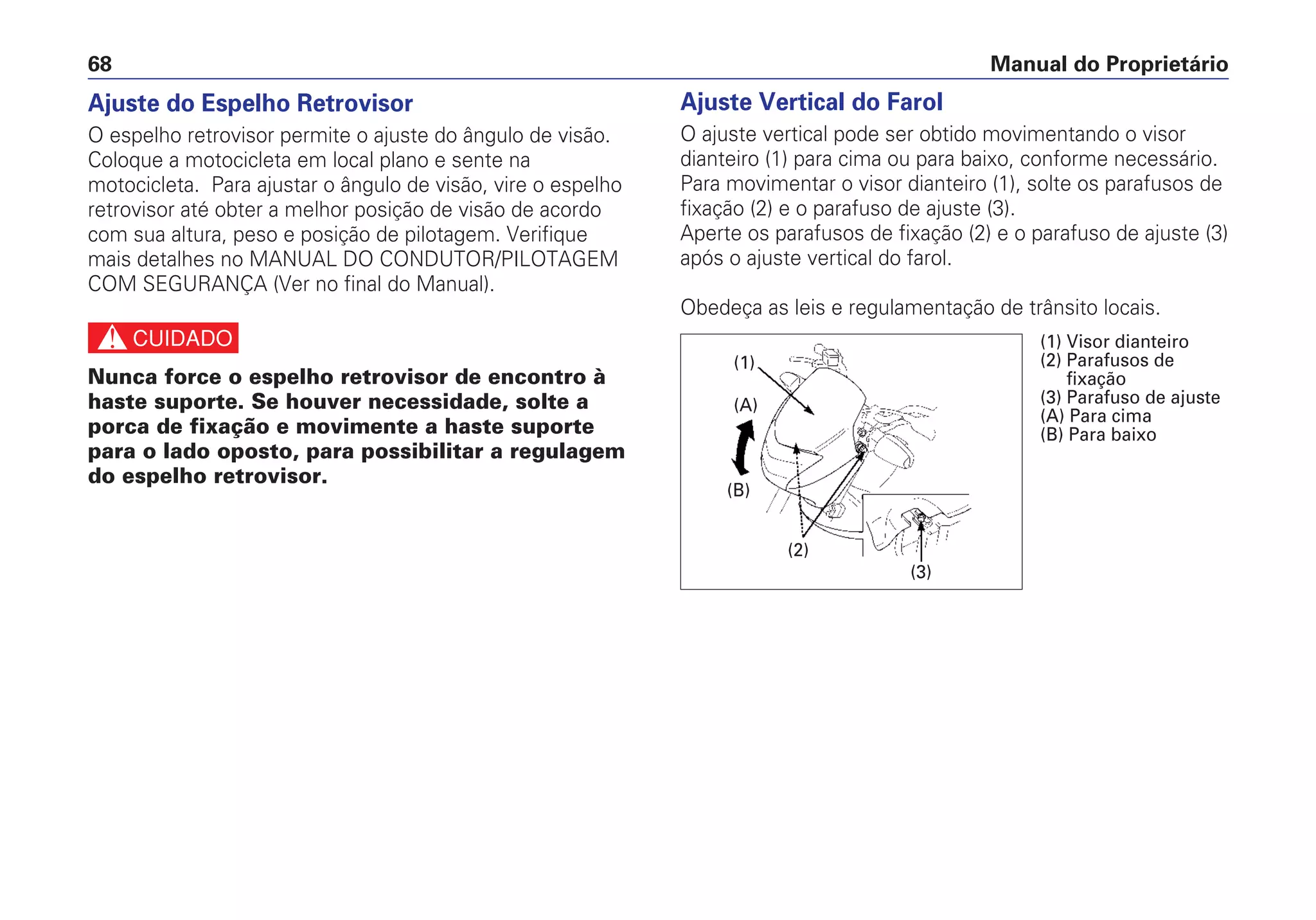 68

Manual do Proprietário

Ajuste do Espelho Retrovisor

O espelho retrovisor permite o ajuste do ângulo de visão. Coloque a motocicleta em local plano e sente na motocicleta. Para ajustar o ângulo de visão, vire o espelho retrovisor até obter a melhor posição de visão de acordo com sua altura, peso e posição de pilotagem. Verifique mais detalhes no MANUAL DO CONDUTOR/PILOTAGEM COM SEGURANÇA (Ver no final do Manual).

CUIDADO

Nunca force o espelho retrovisor de encontro à haste suporte. Se houver necessidade, solte a porca de fixação e movimente a haste suporte para o lado oposto, para possibilitar a regulagem do espelho retrovisor.

Ajuste Vertical do Farol

O ajuste vertical pode ser obtido movimentando o visor dianteiro (1) para cima ou para baixo, conforme necessário. Para movimentar o visor dianteiro (1), solte os parafusos de fixação (2) e o parafuso de ajuste (3).
Aperte os parafusos de fixação (2) e o parafuso de ajuste (3) após o ajuste vertical do farol.

Obedeça as leis e regulamentação de trânsito locais.

(1)
(A)
(B)
(2)
(3)

(1) Visor dianteiro
(2) Parafusos de fixação
(3) Parafuso de ajuste
(A) Para cima
(B) Para baixo