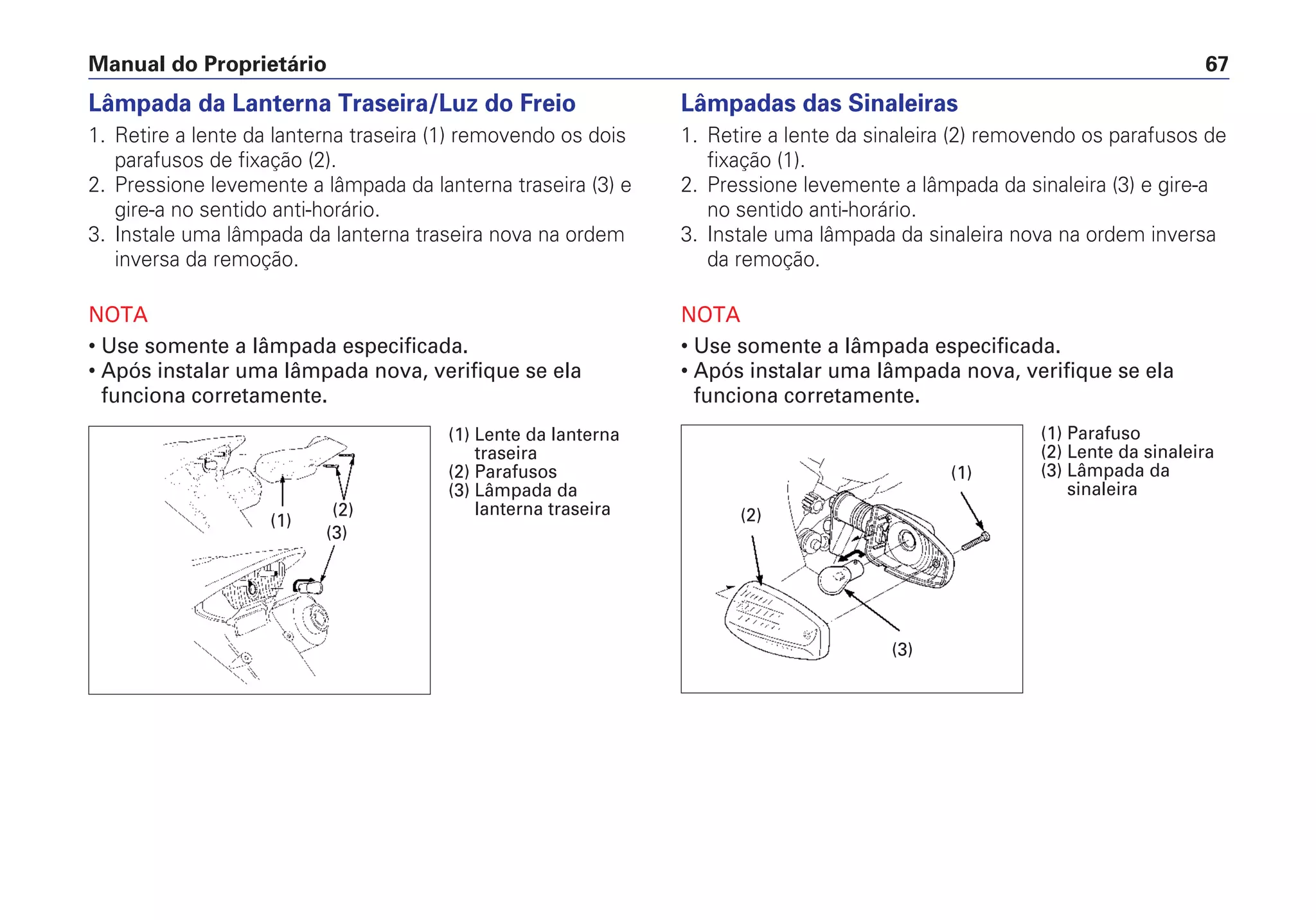 Manual do Proprietário 67

Lâmpada da Lanterna Traseira/Luz do Freio

1. Retire a lente da lanterna traseira (1) removendo os dois parafusos de fixação (2).
2. Pressione levemente a lâmpada da lanterna traseira (3) e gire-a no sentido anti-horário.
3. Instale uma lâmpada da lanterna traseira nova na ordem inversa da remoção.

NOTA

• Use somente a lâmpada especificada.
• Após instalar uma lâmpada nova, verifique se ela funciona corretamente.

(1) (2) (3)

(1) Lente da lanterna traseira
(2) Parafusos
(3) Lâmpada da lanterna traseira

Lâmpadas das Sinaleiras

1. Retire a lente da sinaleira (2) removendo os parafusos de fixação (1).
2. Pressione levemente a lâmpada da sinaleira (3) e gire-a no sentido anti-horário.
3. Instale uma lâmpada da sinaleira nova na ordem inversa da remoção.

NOTA

• Use somente a lâmpada especificada.
• Após instalar uma lâmpada nova, verifique se ela funciona corretamente.

(1) (2) (3)

(1) Parafuso
(2) Lente da sinaleira
(3) Lâmpada da sinaleira