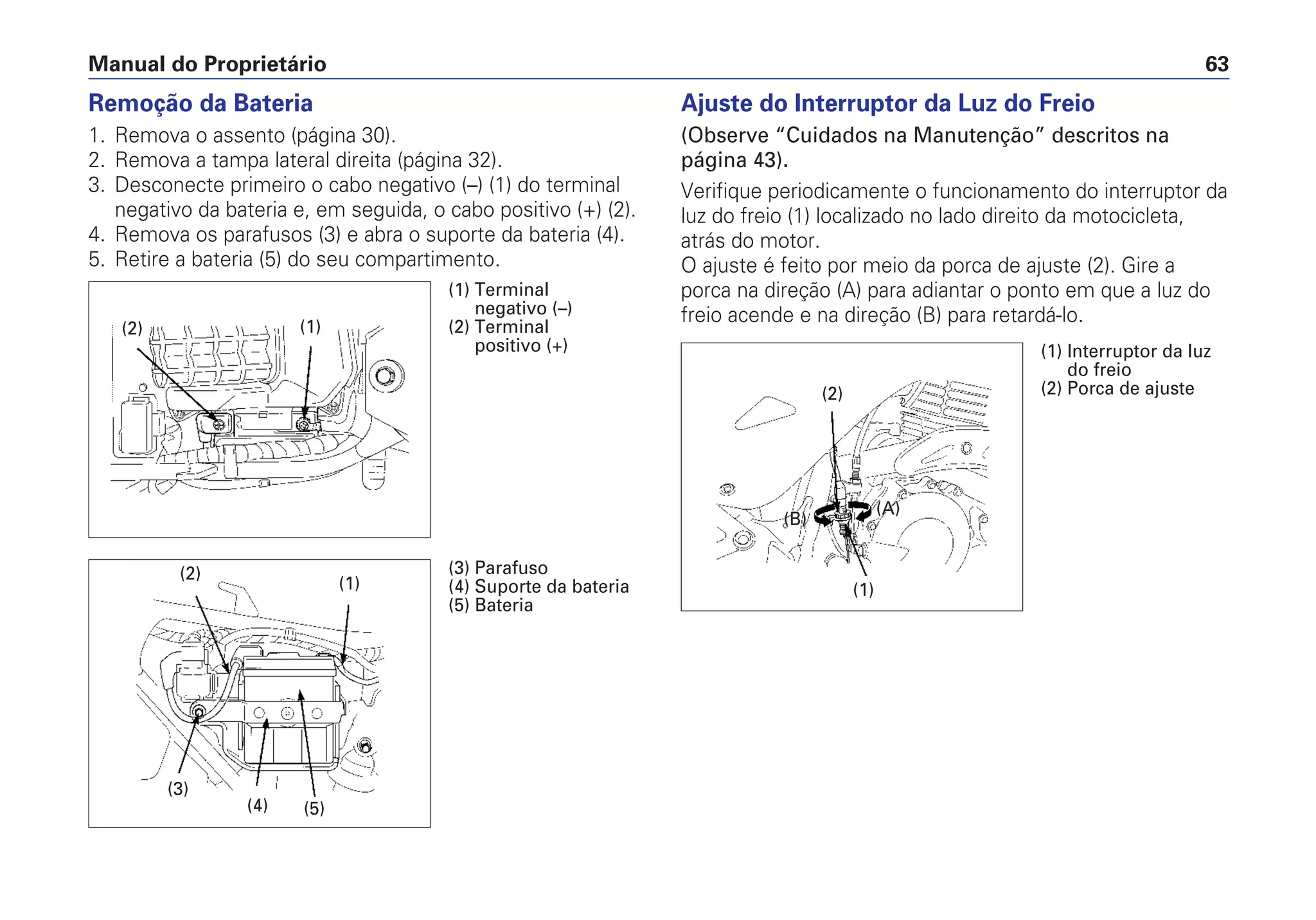 Manual do Proprietário 63

Remoção da Bateria

1. Remova o assento (página 30).
2. Remova a tampa lateral direita (página 32).
3. Desconecte primeiro o cabo negativo (–) (1) do terminal negativo da bateria e, em seguida, o cabo positivo (+) (2).
4. Remova os parafusos (3) e abra o suporte da bateria (4).
5. Retire a bateria (5) do seu compartimento.

(2) (1)

(1) Terminal negativo (–)
(2) Terminal positivo (+)

(2) (1) (3) (4) (5)

(3) Parafuso
(4) Suporte da bateria
(5) Bateria

Ajuste do Interruptor da Luz do Freio

(Observe “Cuidados na Manutenção” descritos na página 43).

Verifique periodicamente o funcionamento do interruptor da luz do freio (1) localizado no lado direito da motocicleta, atrás do motor.
O ajuste é feito por meio da porca de ajuste (2). Gire a porca na direção (A) para adiantar o ponto em que a luz do freio acende e na direção (B) para retardá-lo.

(2) (B) (A) (1)

(1) Interruptor da luz do freio
(2) Porca de ajuste