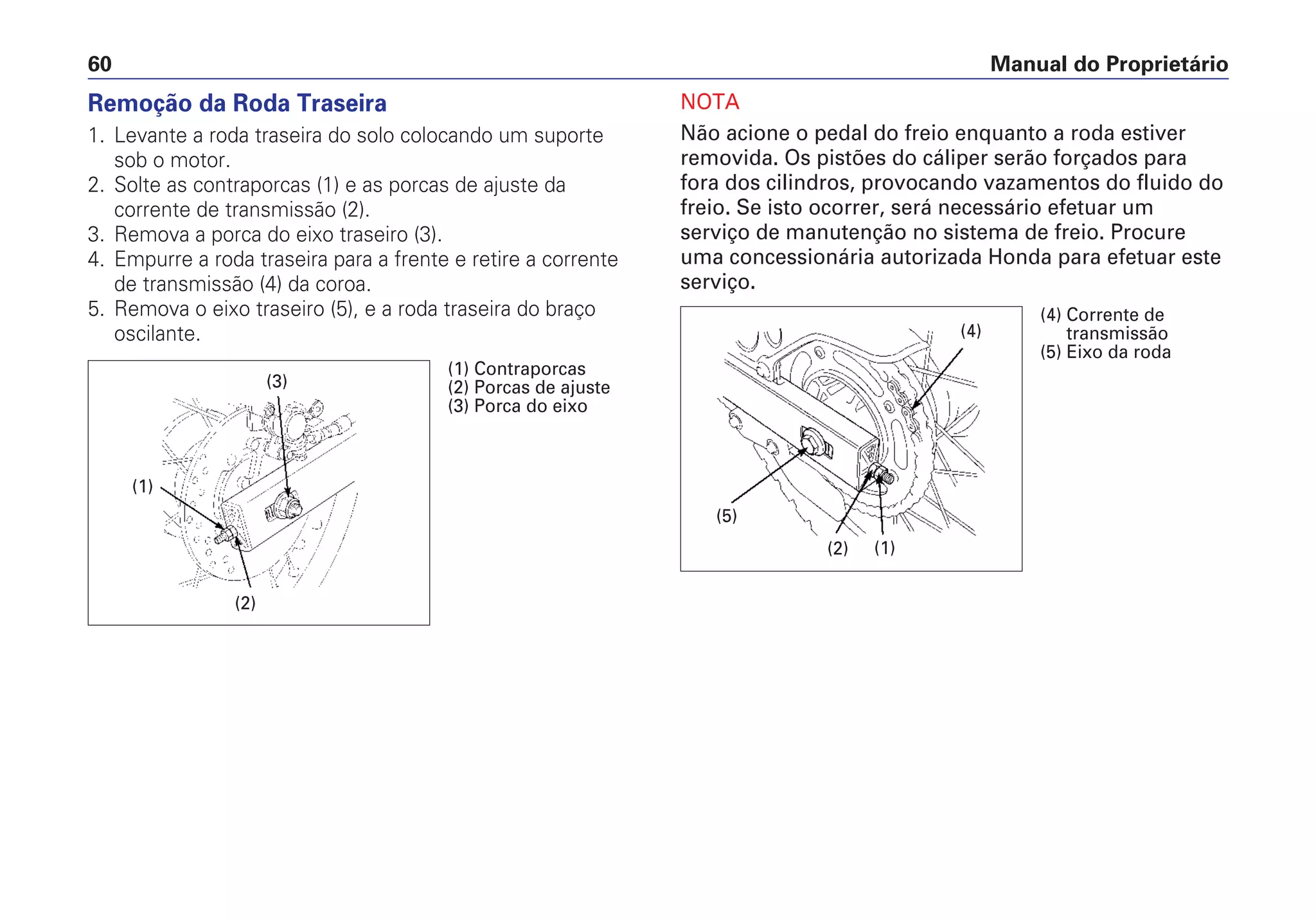 60 Manual do Proprietário

Remoção da Roda Traseira

1. Levante a roda traseira do solo colocando um suporte sob o motor.
2. Solte as contraporcas (1) e as porcas de ajuste da corrente de transmissão (2).
3. Remova a porca do eixo traseiro (3).
4. Empurre a roda traseira para a frente e retire a corrente de transmissão (4) da coroa.
5. Remova o eixo traseiro (5), e a roda traseira do braço oscilante.

(3)
(1)
(2)

(1) Contraporcas
(2) Porcas de ajuste
(3) Porca do eixo

NOTA
Não acione o pedal do freio enquanto a roda estiver removida. Os pistões do cáliper serão forçados para fora dos cilindros, provocando vazamentos do fluido do freio. Se isto ocorrer, será necessário efetuar um serviço de manutenção no sistema de freio. Procure uma concessionária autorizada Honda para efetuar este serviço.

(4)
(5)
(2) (1)

(4) Corrente de transmissão
(5) Eixo da roda